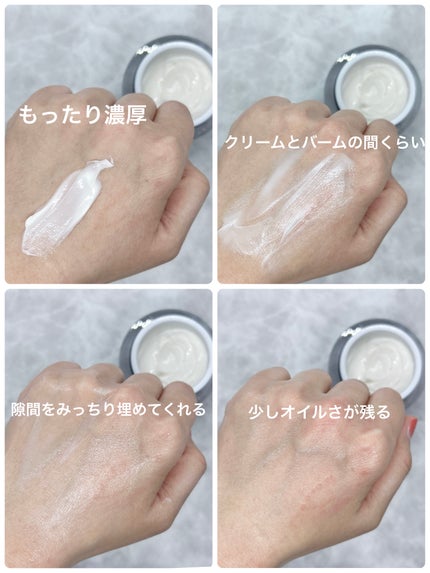 もったり濃厚

クリームとバームの間くらい

隙間をみっちり埋めてくれる

少しオイルさが残る