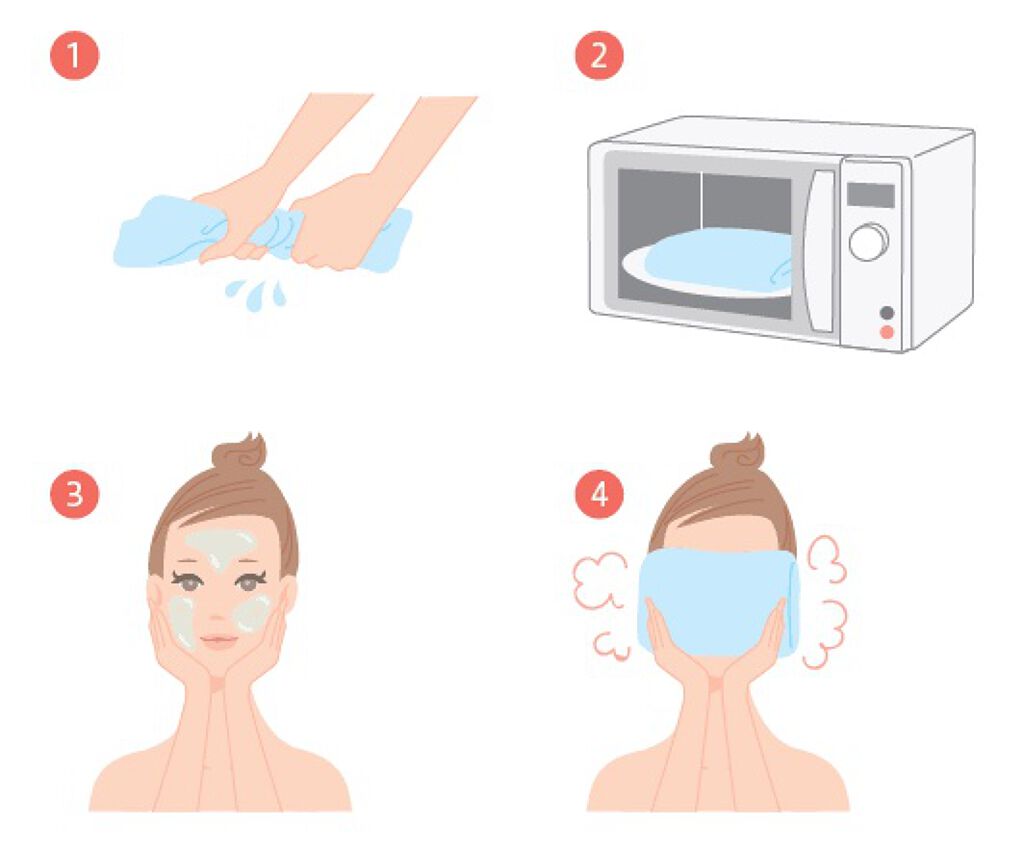 1
2
3
4