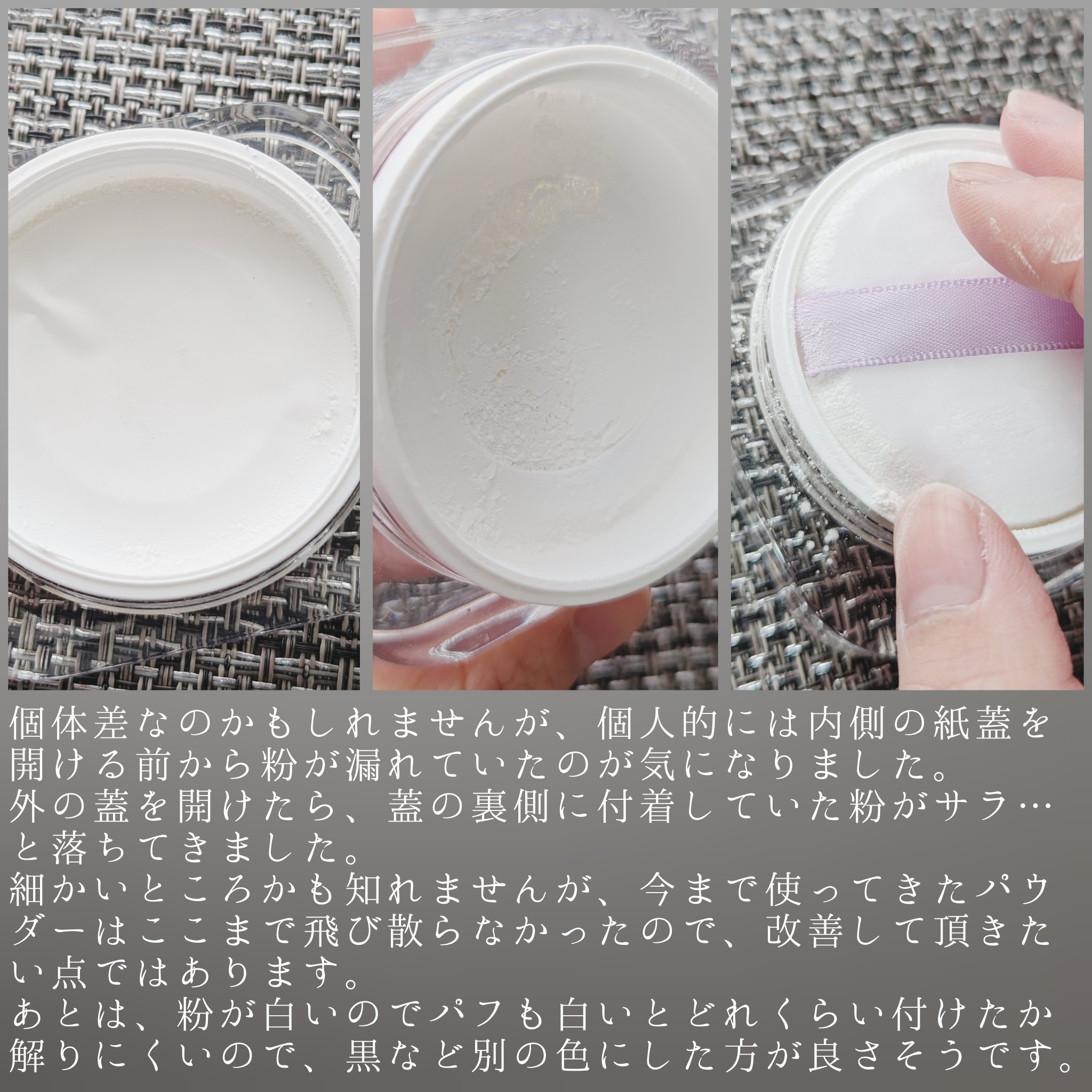 個体差なのかもしれませんが、個人的には内側の紙蓋を開ける前から粉が漏れていたのが気になりました。
外の蓋を開けたら、蓋の裏側に付着していた粉がサラ…と落ちてきました。
細かいところかも知れませんが、今まで使ってきたパウダーはここまで飛び散らなかったので、改善して頂きたい点ではあります。
あとは、粉が白いのでパフも白いとどれくらい付けたか解りにくいので、黒など別の色にした方が良さそうです。