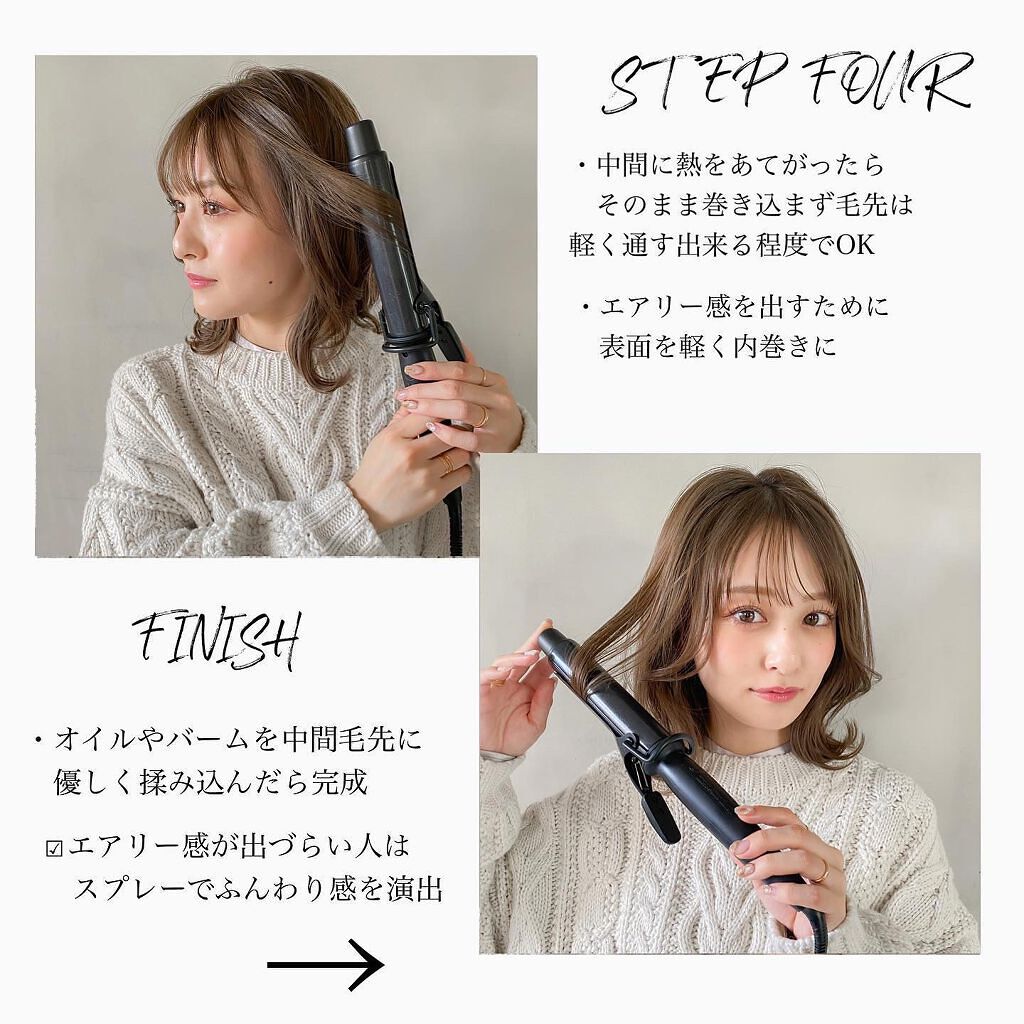 STEP FOUR

・中間に熱をあてがったら
そのまま巻き込まず毛先は
軽く通す出来る程度でOK

・エアリー感を出すために
表面を軽く内巻きに

FINISH

・オイルやバームを中間毛先に
優しく揉み込んだら完成

☑エアリー感が出づらい人は
スプレーでふんわり感を演出

→