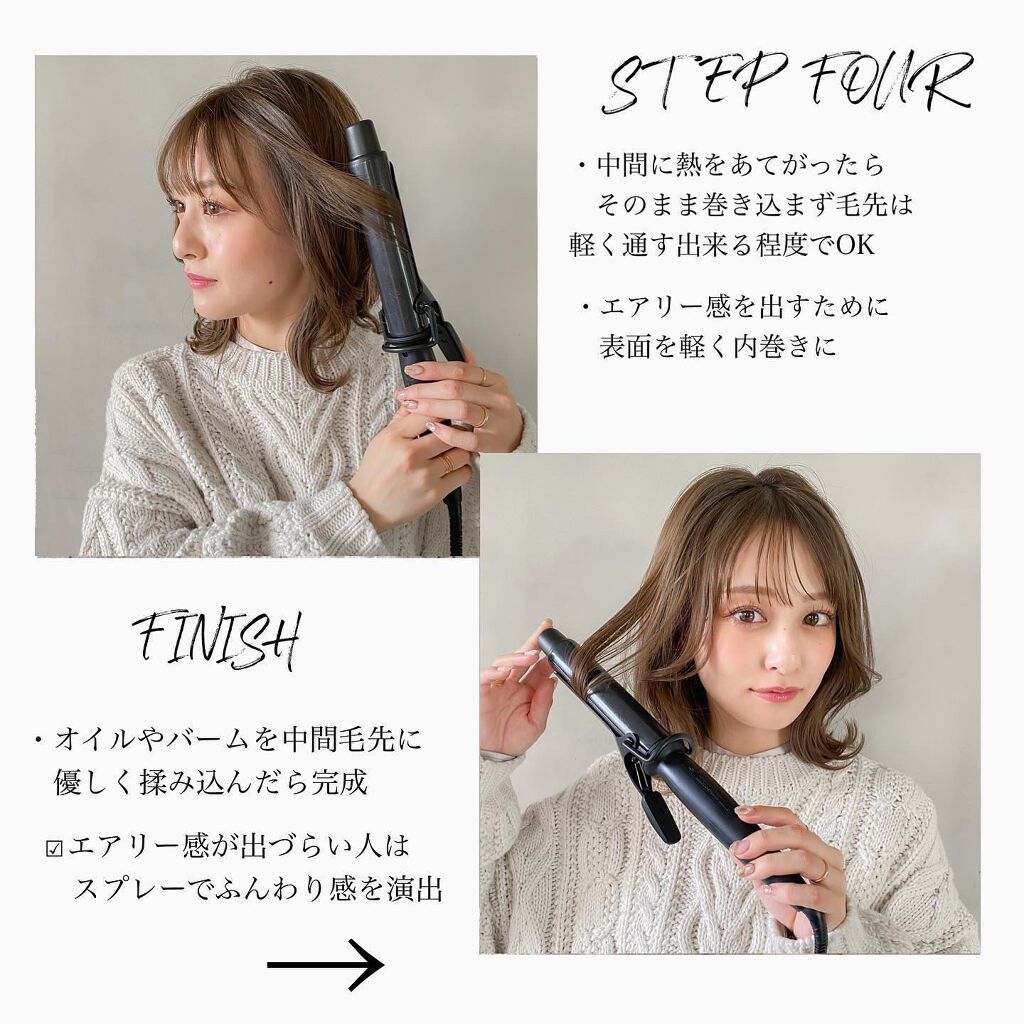 STEP FOUR

・中間に熱をあてがったら そのまま巻き込まず毛先は 軽く通す出来る程度でOK

・エアリー感を出すために 表面を軽く内巻きに

FINISH

・オイルやバームを中間毛先に 優しく揉み込んだら完成

☑エアリー感が出づらい人は スプレーでふんわり感を演出

→