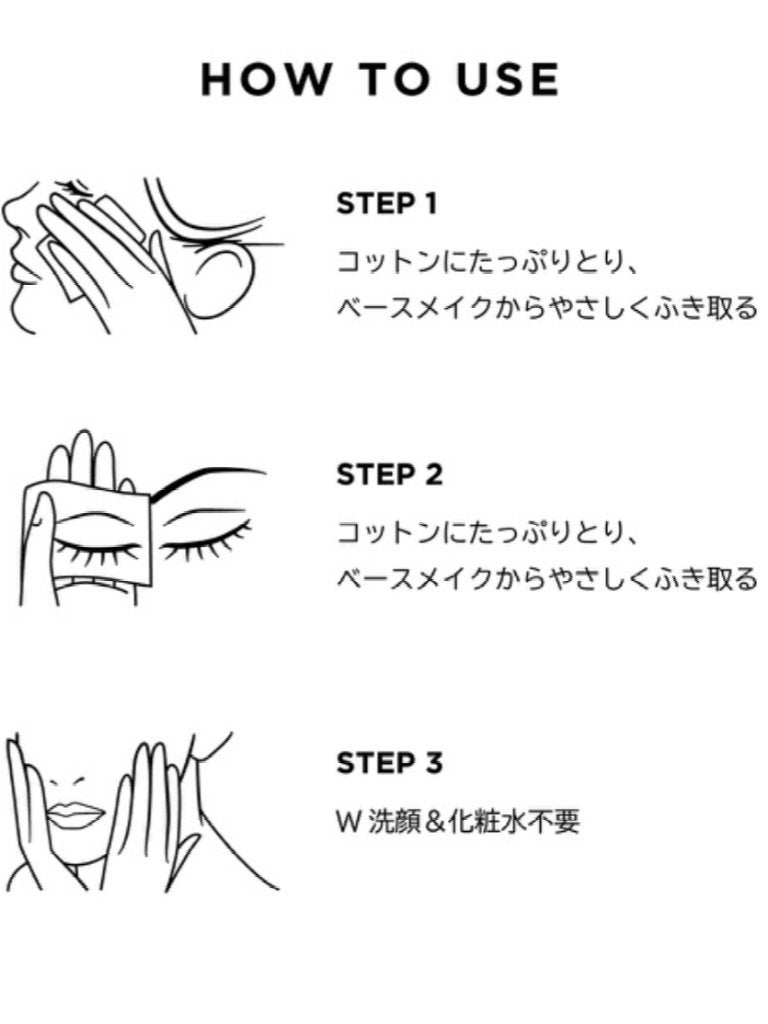 HOW TO USE

STEP 1

コットンにたっぷりとり、
ベースメイクからやさしくふき取る

STEP 2

コットンにたっぷりとり、
ベースメイクからやさしくふき取る

STEP 3

W 洗顔＆化粧水不要