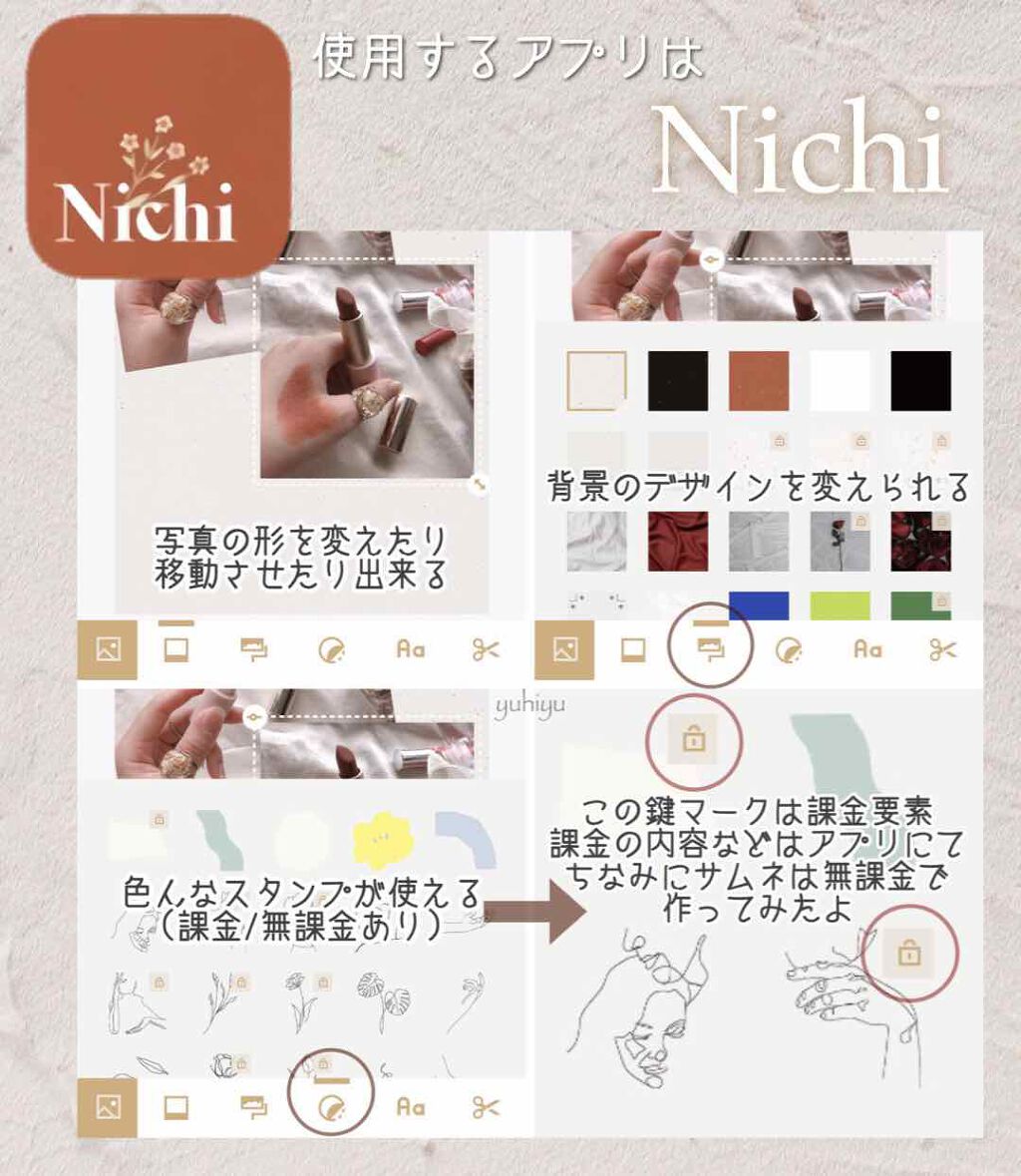 Nichi

使用するアプリは

Nichi

写真の形を変えたり
移動させたり出来る

Aa

背景のデザインを変えられる

Aa

yuhiyu

色んなスタンプが使える
(課金/無課金あり)

Aa

この鍵マークは課金要素
課金の内容などはアプリにて
ちなみにサムネは無課金で
作ってみたよ