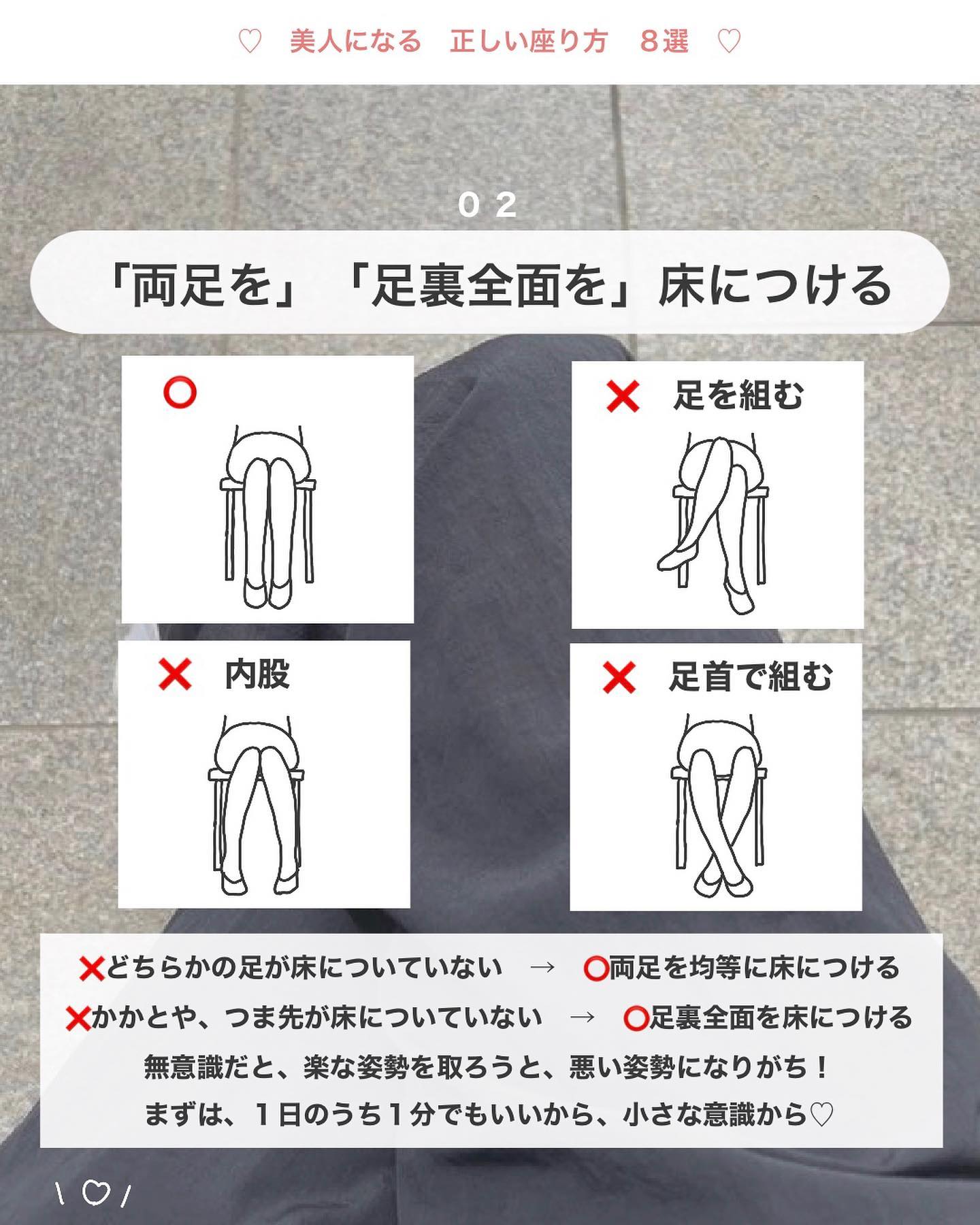 ♡　美人になる　正しい座り方　８選　♡

０２

「両足を」「足裏全面を」床につける

⭕

❌　足を組む

❌　内股

❌　足首で組む

❌どちらかの足が床についていない　→　⭕両足を均等に床につける

❌かかとや、つま先が床についていない　→　⭕足裏全面を床につける

無意識だと、楽な姿勢を取ろうと、悪い姿勢になりがち！

まずは、１日のうち１分でもいいから、小さな意識から♡

\ ♡ /