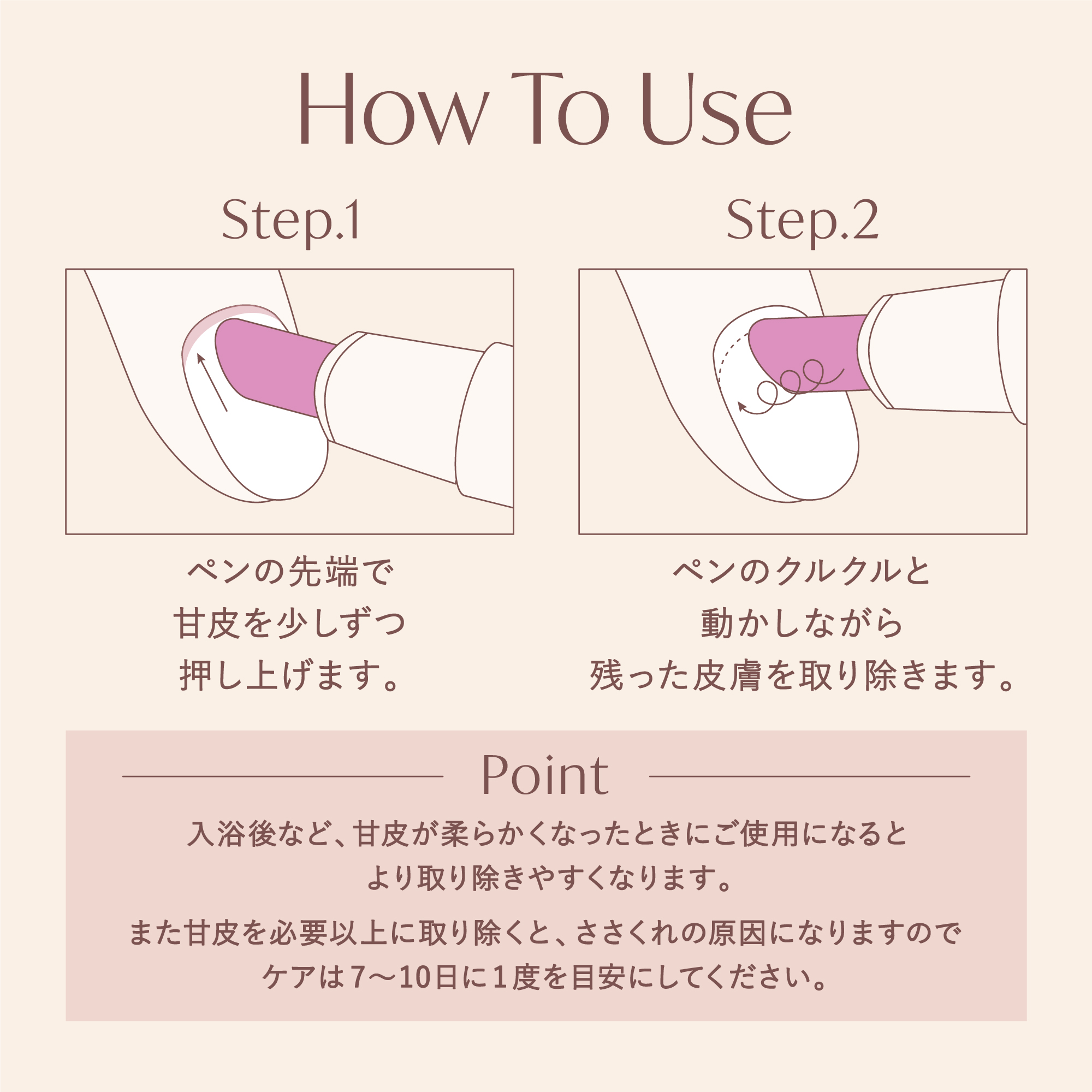 How To Use

Step.1

ペンの先端で
甘皮を少しずつ
押し上げます。

Step.2

ペンのクルクルと
動かしながら
残った皮膚を取り除きます。

Point

入浴後など、甘皮が柔らかくなったときにご使用になると
より取り除きやすくなります。

また甘皮を必要以上に取り除くと、ささくれの原因になりますので
ケアは7〜10日に1度を目安にしてください。