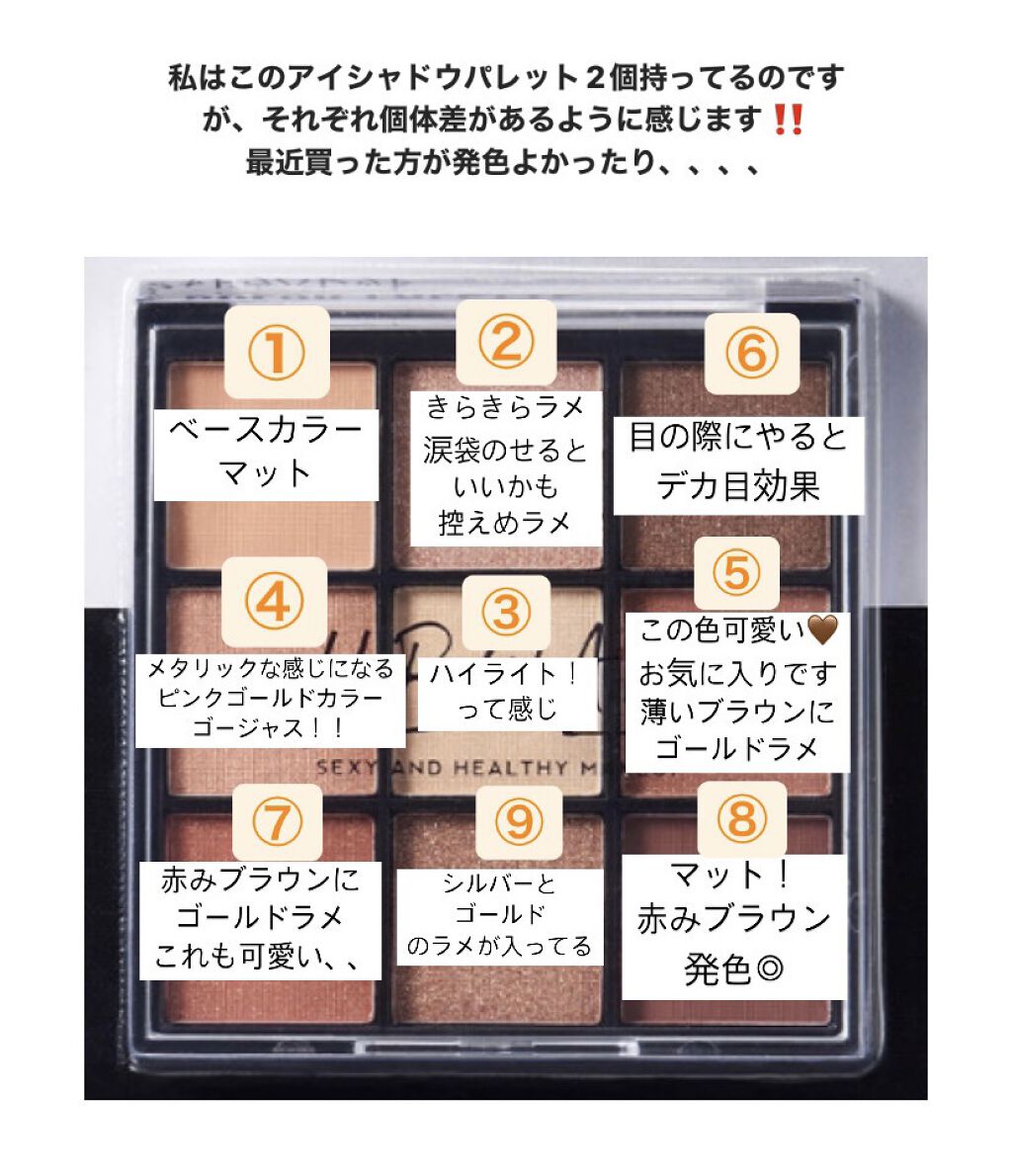 私はこのアイシャドウパレット２個持ってるのですが、それぞれ個体差があるように感じます‼️
最近買った方が発色よかったり、、、、

①
ベースカラー
マット

②
きらきらラメ
涙袋のせると
いいかも
控えめラメ

⑥
目の際にやると
デカ目効果

④
メタリックな感じになる
ピンクゴールドカラー
ゴージャス！！

③
ハイライト！
って感じ

⑤
この色可愛い🤎
お気に入りです
薄いブラウンに
ゴールドラメ

SEXY AND HEALTHY M

⑦
赤みブラウンに
ゴールドラメ
これも可愛い、、

⑨
シルバーと
ゴールド
のラメが入ってる

⑧
マット！
赤みブラウン
発色◎