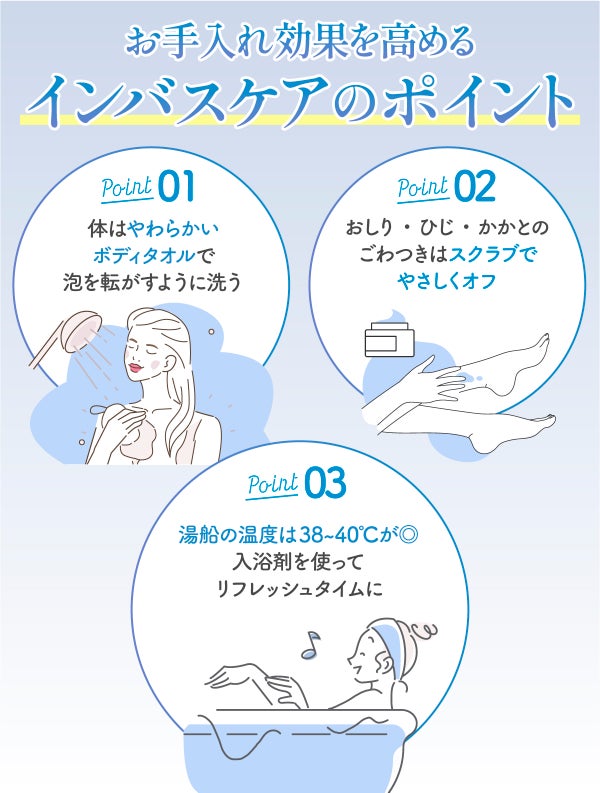 お手入れ効果を高める
インバスケアのポイント

Point 01
体はやわらかいボディタオルで泡を転がすように洗う

Point 02
おしり・ひじ・かかとのごわつきはスクラブでやさしくオフ

Point 03
湯船の温度は38~40℃が◎
入浴剤を使ってリフレッシュタイムに