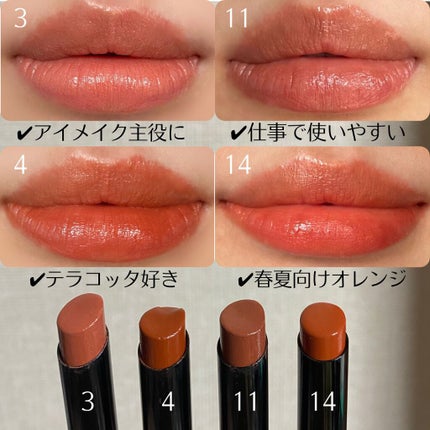 3

11

✔アイメイク主役に

✔仕事で使いやすい

4

14

✔テラコッタ好き

✔春夏向けオレンジ

3

4

11

14