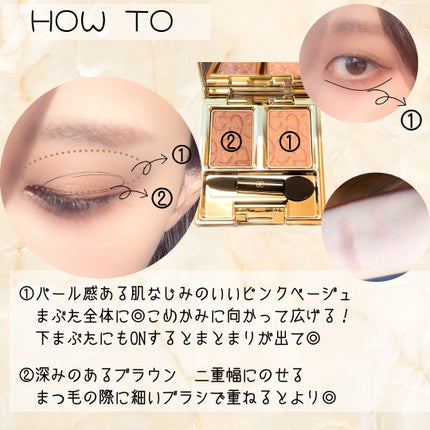 HOW TO

①

②

②

①

①

①パール感ある肌なじみのいいピンクベージュ
まぶた全体に◎こめかみに向かって広げる！
下まぶたにもONするとまとまりが出て◎

②深みのあるブラウン　二重幅にのせる
まつ毛の際に細いブラシで重ねるとより◎