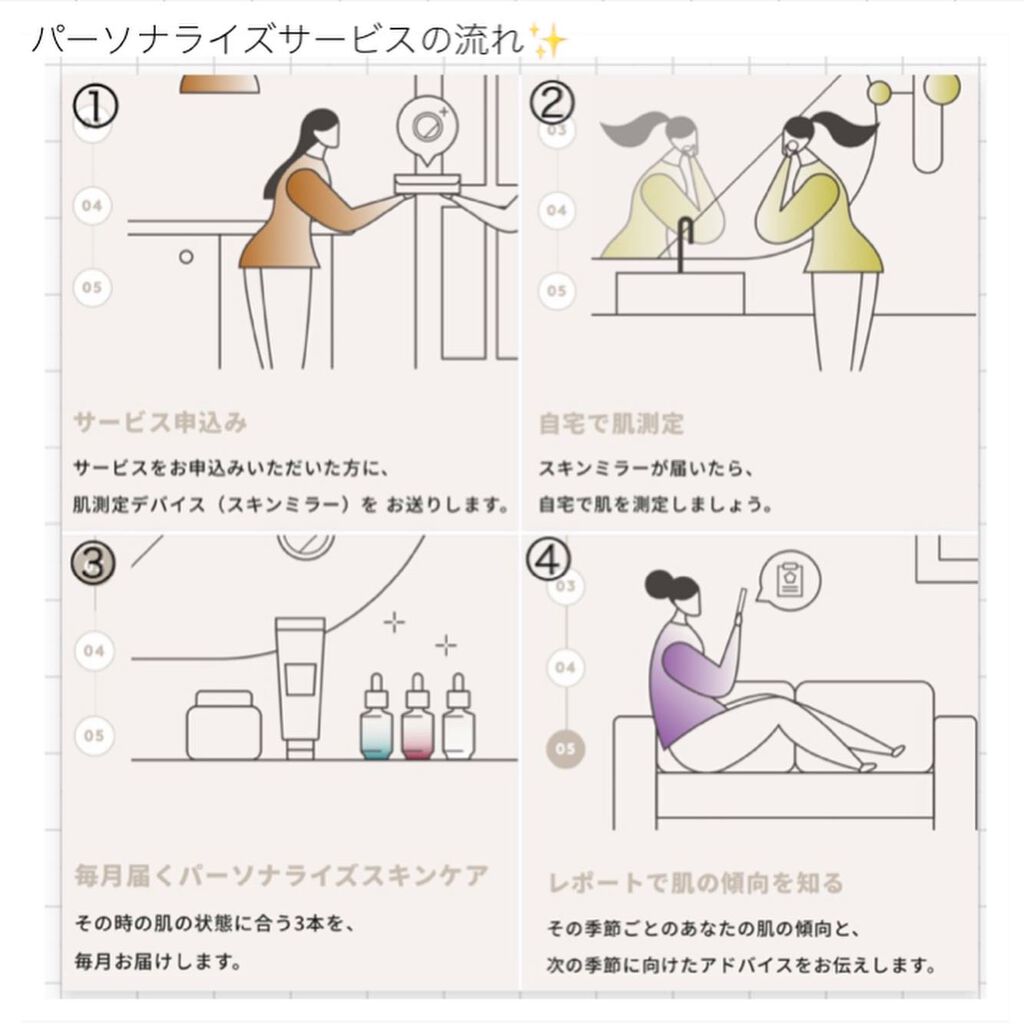 パーソナライズサービスの流れ✨

①

04

05

サービス申込み

サービスをお申込みいただいた方に、
肌測定デバイス（スキンミラー）を お送りします。

②

03

04

05

自宅で肌測定

スキンミラーが届いたら、
自宅で肌を測定しましょう。

③

04

05

毎月届くパーソナライズスキンケア

その時の肌の状態に合う3本を、
毎月お届けします。

④

03

04

05

レポートで肌の傾向を知る

その季節ごとのあなたの肌の傾向と、
次の季節に向けたアドバイスをお伝えします。