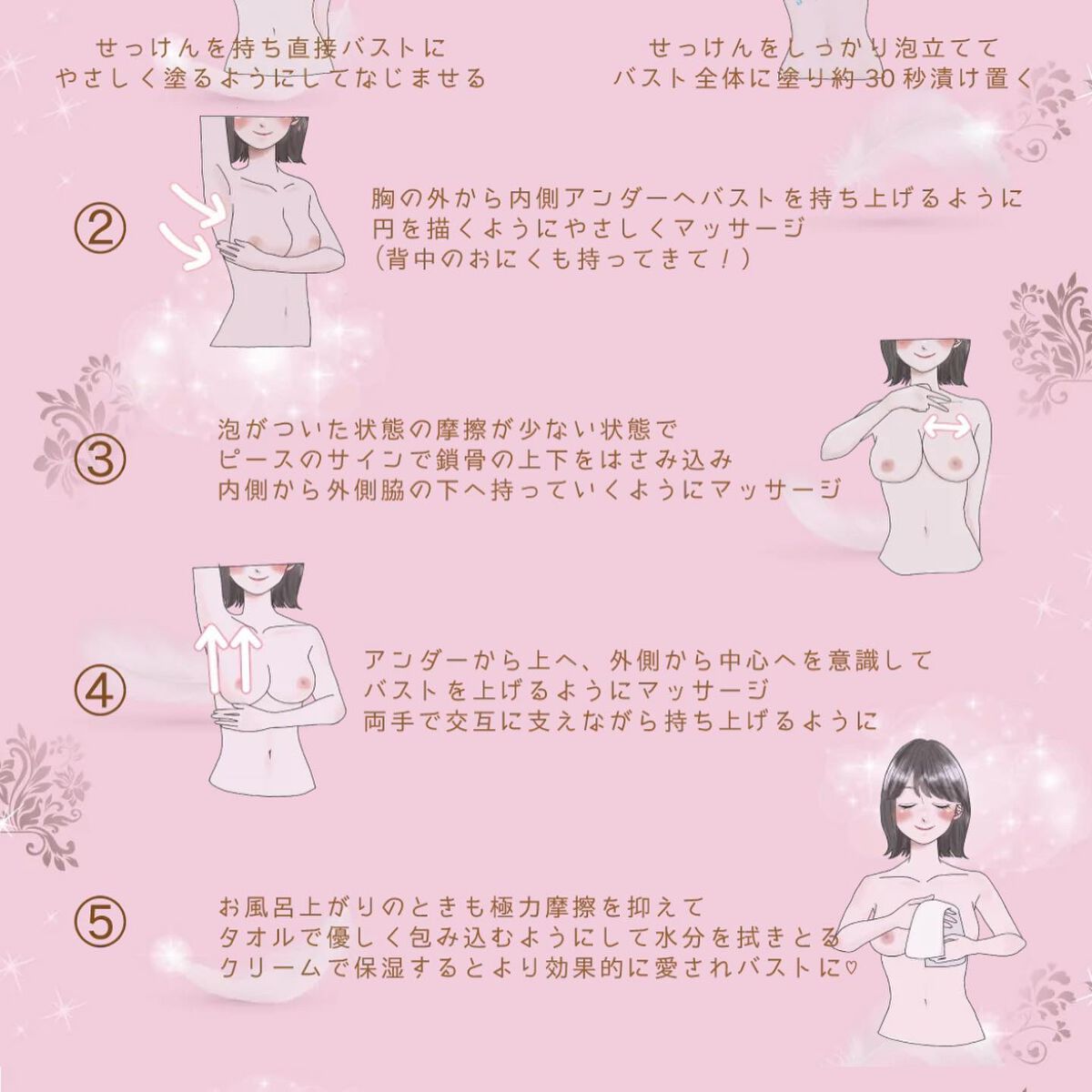 せっけんを持ち直接バストに
やさしく塗るようにしてなじませる

せっけんをしっかり泡立てて
バスト全体に塗り約30秒漬け置く

②

胸の外から内側アンダーへバストを持ち上げるように
円を描くようにやさしくマッサージ
（背中のおにくも持ってきて！）

③

泡がついた状態の摩擦が少ない状態で
ピースのサインで鎖骨の上下をはさみ込み
内側から外側脇の下へ持っていくようにマッサージ

④

アンダーから上へ、外側から中心へを意識して
バストを上げるようにマッサージ
両手で交互に支えながら持ち上げるように

⑤

お風呂上がりのときも極力摩擦を抑えて
タオルで優しく包み込むようにして水分を拭きとる
クリームで保湿するとより効果的に愛されバストに♡