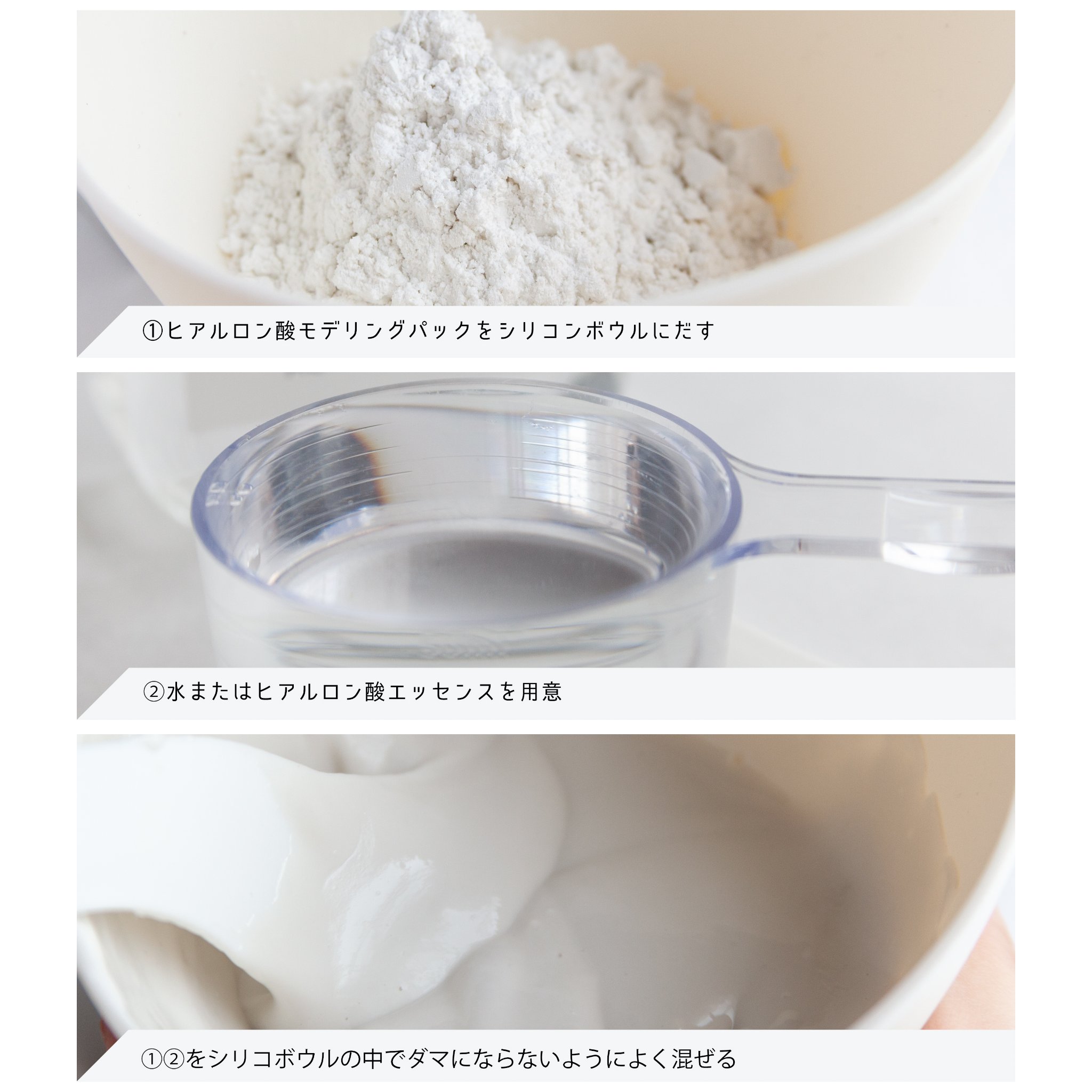 ①ヒアルロン酸モデリングパックをシリコンボウルにだす

②水またはヒアルロン酸エッセンスを用意

①②をシリコボウルの中でダマにならないようによく混ぜる