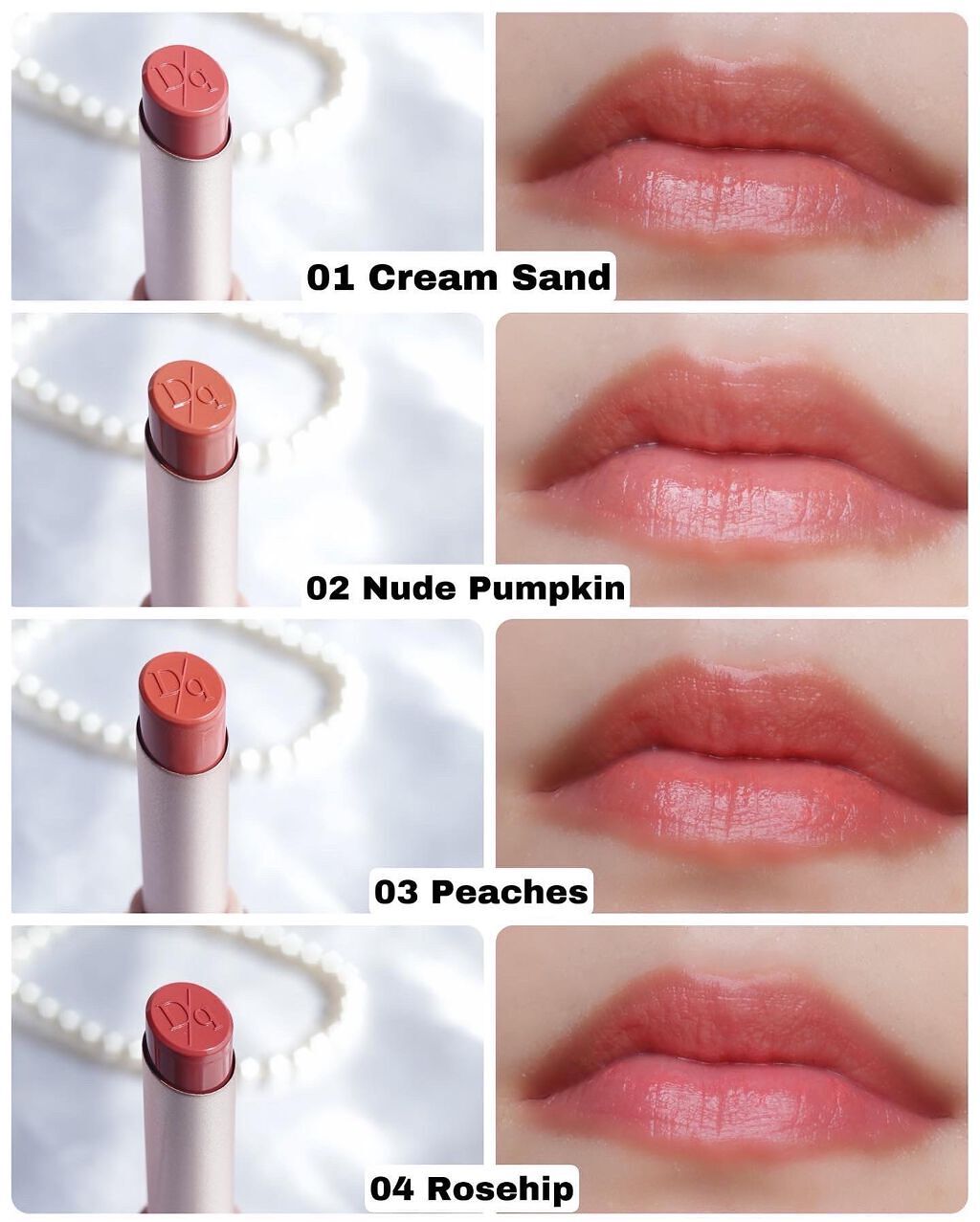 Dq

01 Cream Sand

Dq

02 Nude Pumpkin

Dq

03 Peaches

Dq

04 Rosehip