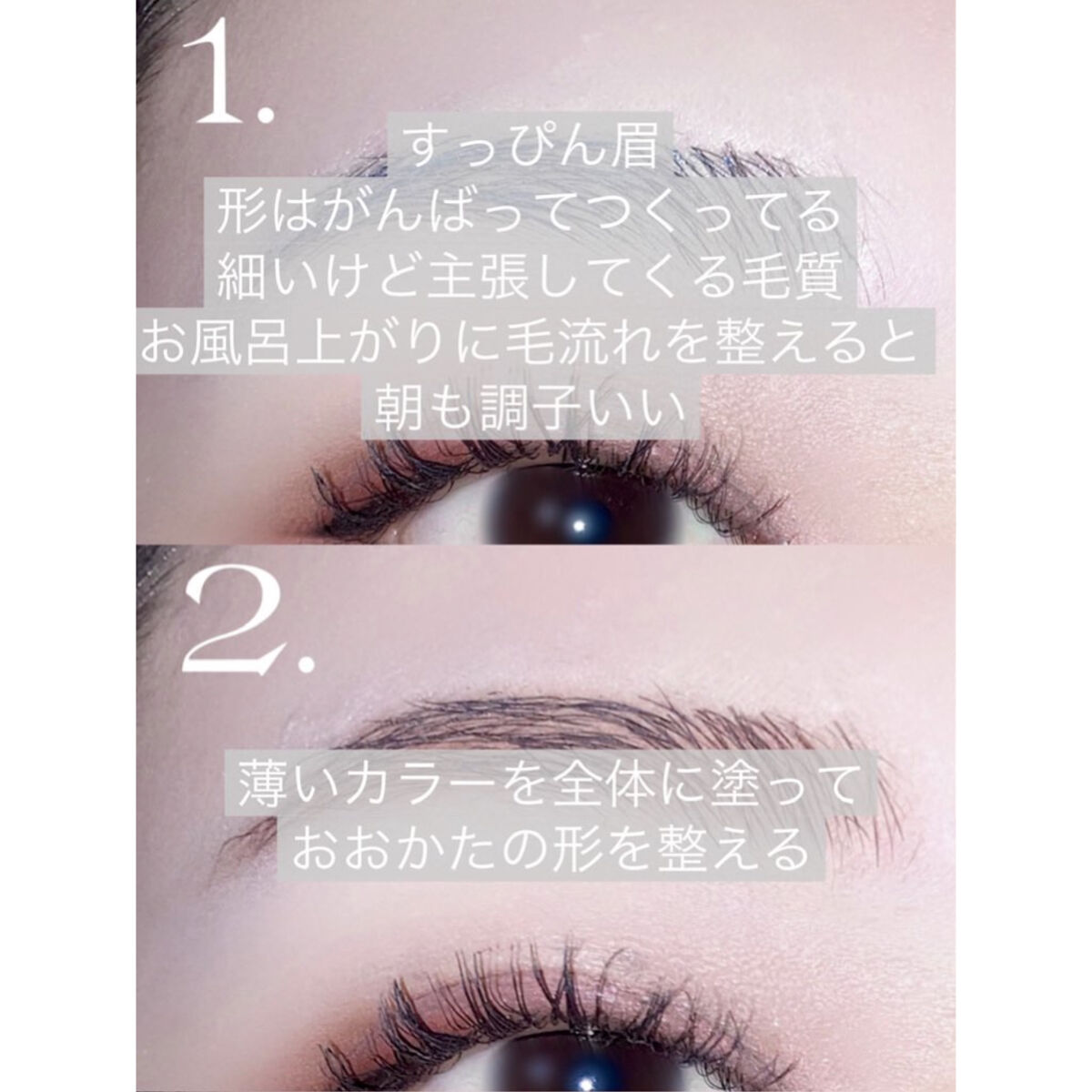 1.

すっぴん眉
形はがんばってつくってる
細いけど主張してくる毛質
お風呂上がりに毛流れを整えると
朝も調子いい

2.

薄いカラーを全体に塗って
おおかたの形を整える