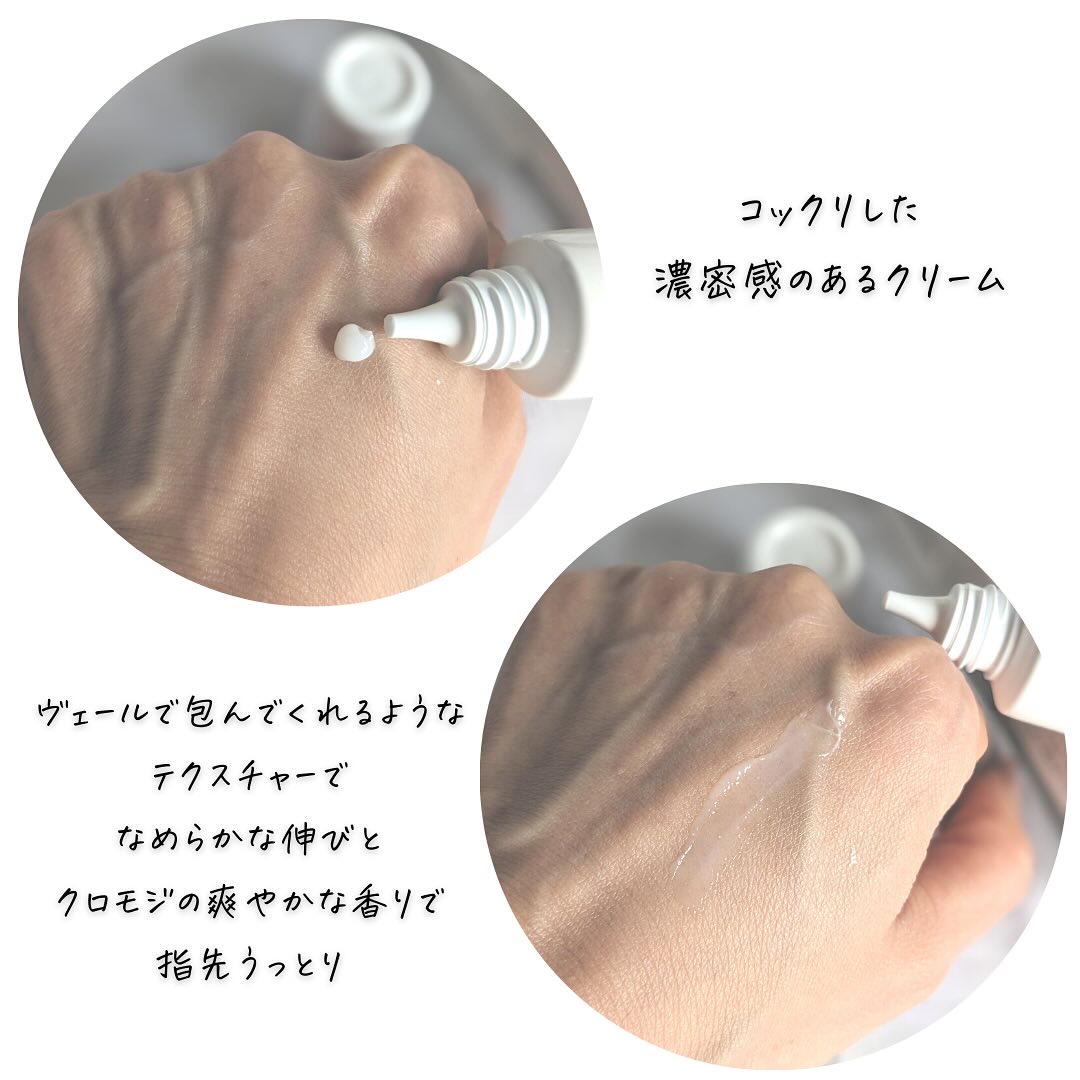 コックリした
濃密感のあるクリーム

ヴェールで包んでくれるような
テクスチャーで
なめらかな伸びと
クロモジの爽やかな香りで
指先うっとり