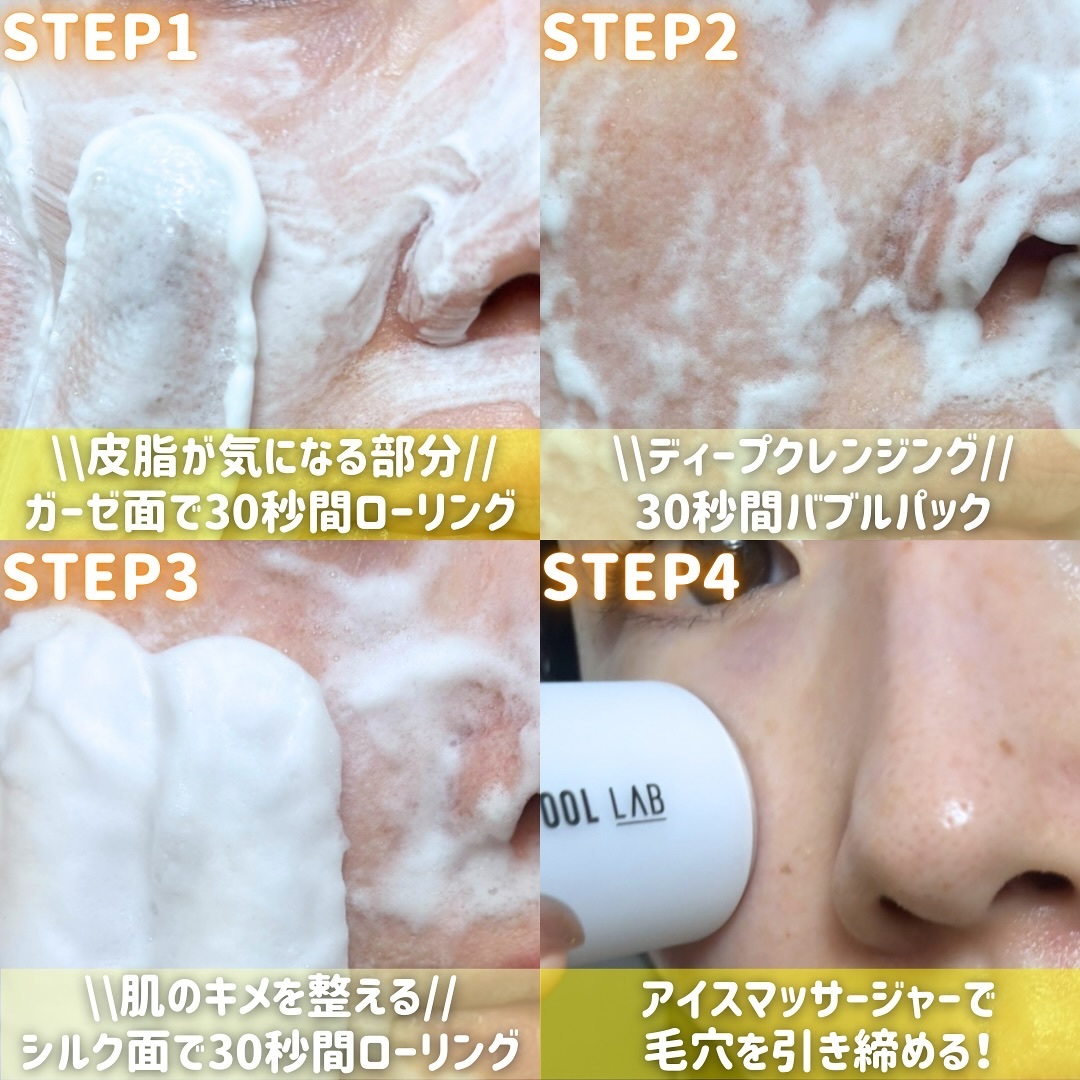 STEP1

\\皮脂が気になる部分//
ガーゼ面で30秒間ローリング

STEP2

\\ディープクレンジング//
30秒間バブルパック

STEP3

\\肌のキメを整える//
シルク面で30秒間ローリング

STEP4

OOL LAB

アイスマッサージャーで
毛穴を引き締める!