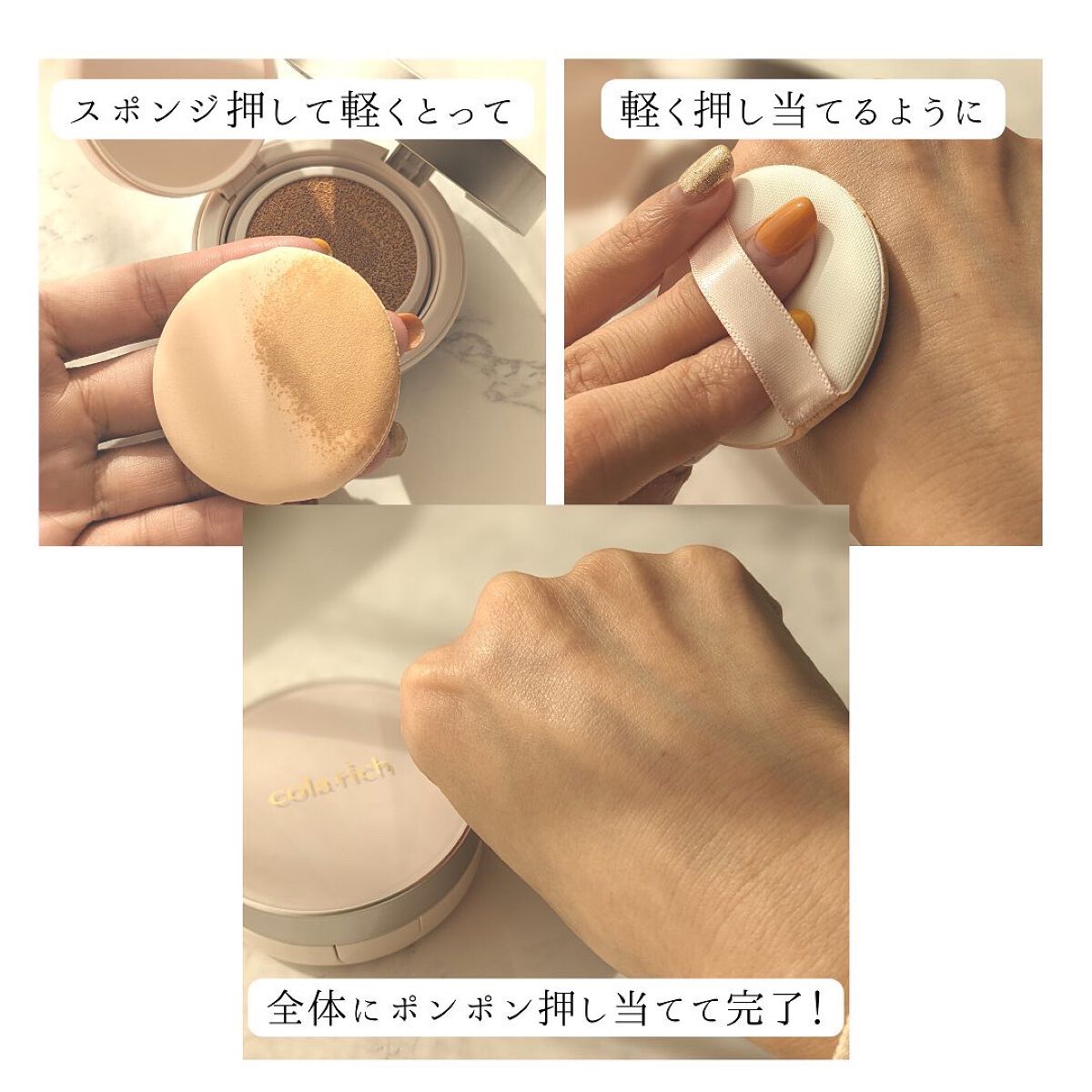 スポンジ押して軽くとって

軽く押し当てるように

cola·rich

全体にポンポン押し当てて完了!