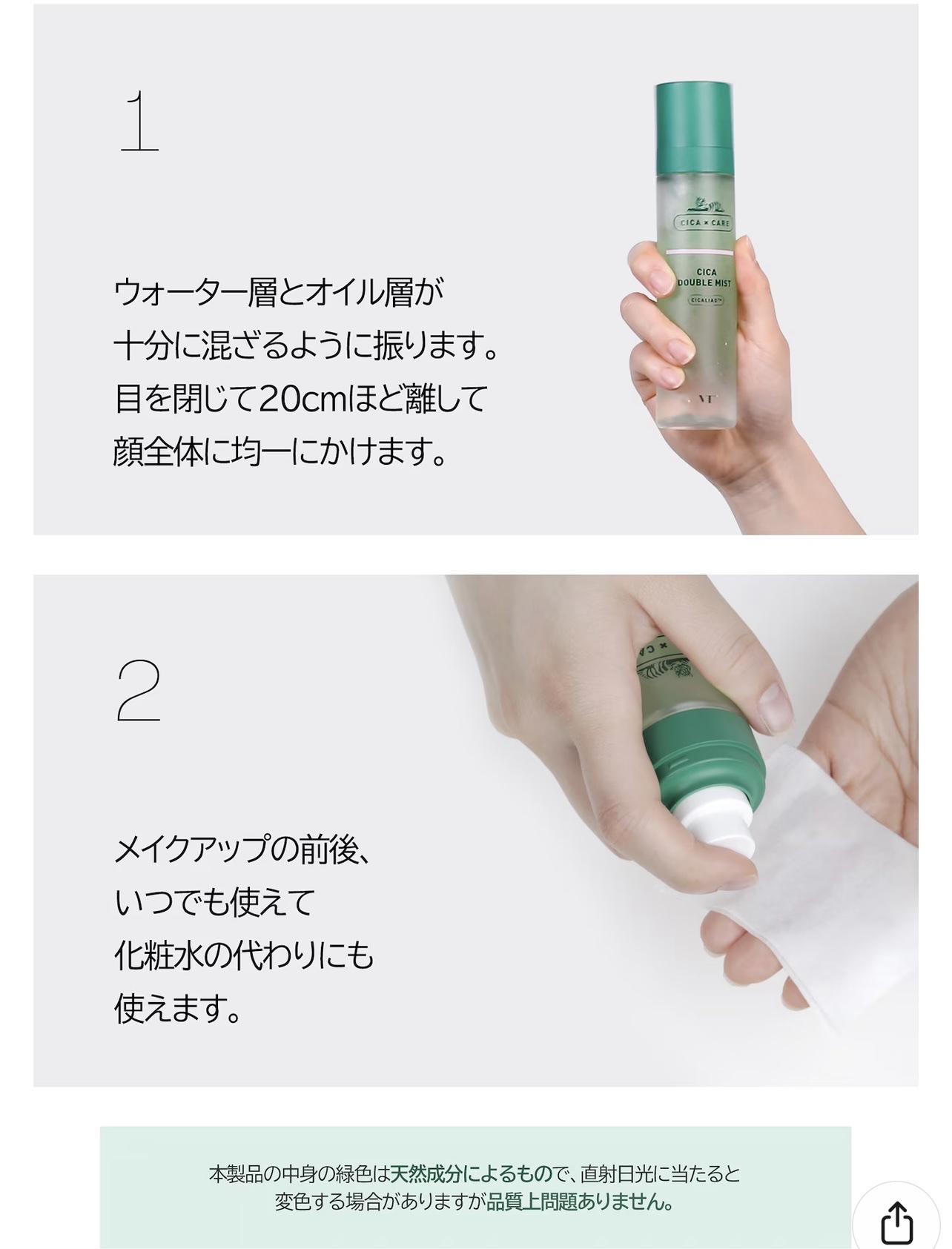 1

ウォーター層とオイル層が
十分に混ざるように振ります。
目を閉じて20cmほど離して
顔全体に均一にかけます。

CICA × CARE

CICA
DOUBLE MIST

CICALIAO™

VT

2

メイクアップの前後、
いつでも使えて
化粧水の代わりにも
使えます。

本製品の中身の緑色は天然成分によるもので、直射日光に当たると
変色する場合がありますが品質上問題ありません。