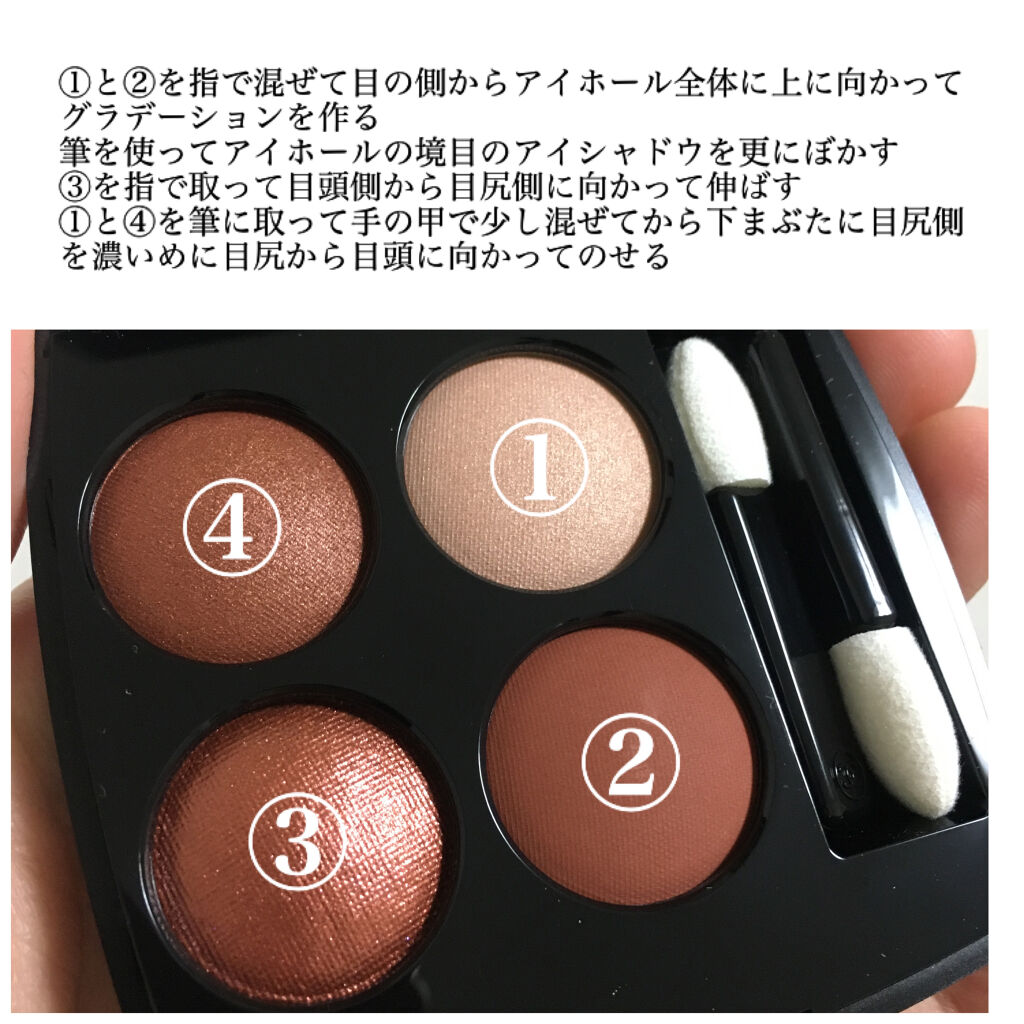 ①と②を指で混ぜて目の側からアイホール全体に上に向かってグラデーションを作る
筆を使ってアイホールの境目のアイシャドウを更にぼかす
③を指で取って目頭側から目尻側に向かって伸ばす
①と④を筆に取って手の甲で少し混ぜてから下まぶたに目尻側を濃いめに目尻から目頭に向かってのせる

④
①
③
②