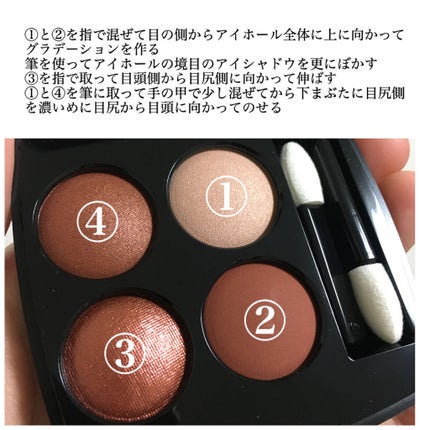 ①と②を指で混ぜて目の側からアイホール全体に上に向かってグラデーションを作る
筆を使ってアイホールの境目のアイシャドウを更にぼかす
③を指で取って目頭側から目尻側に向かって伸ばす
①と④を筆に取って手の甲で少し混ぜてから下まぶたに目尻側を濃いめに目尻から目頭に向かってのせる

④
①
③
②