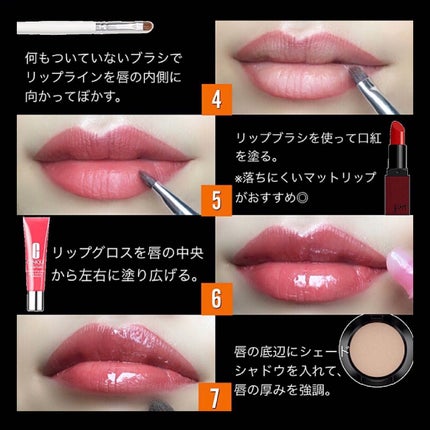 何もついていないブラシでリップラインを唇の内側に向かってぼかす。

4

リップブラシを使って口紅を塗る。
※落ちにくいマットリップがおすすめ◎

5

リップグロスを唇の中央から左右に塗り広げる。

6

唇の底辺にシェードシャドウを入れて、唇の厚みを強調。

7