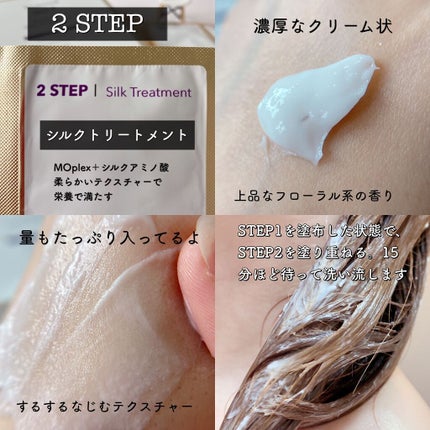 2 STEP

2 STEP | Silk Treatment

シルクトリートメント

MOplex＋シルクアミノ酸
柔らかいテクスチャーで
栄養で満たす

濃厚なクリーム状

上品なフローラル系の香り

量もたっぷり入ってるよ

するするなじむテクスチャー

STEP1を塗布した状態で、STEP2を塗り重ねる。15分ほど待って洗い流します