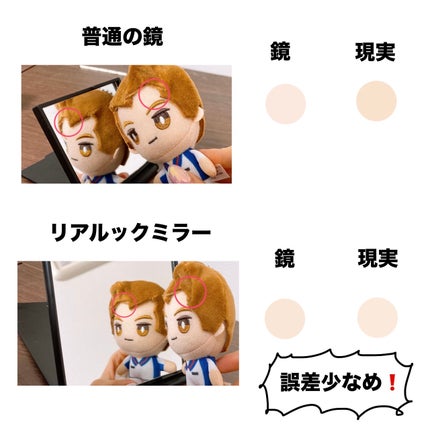 普通の鏡

鏡

現実

リアルックミラー

鏡

現実

誤差少なめ❗