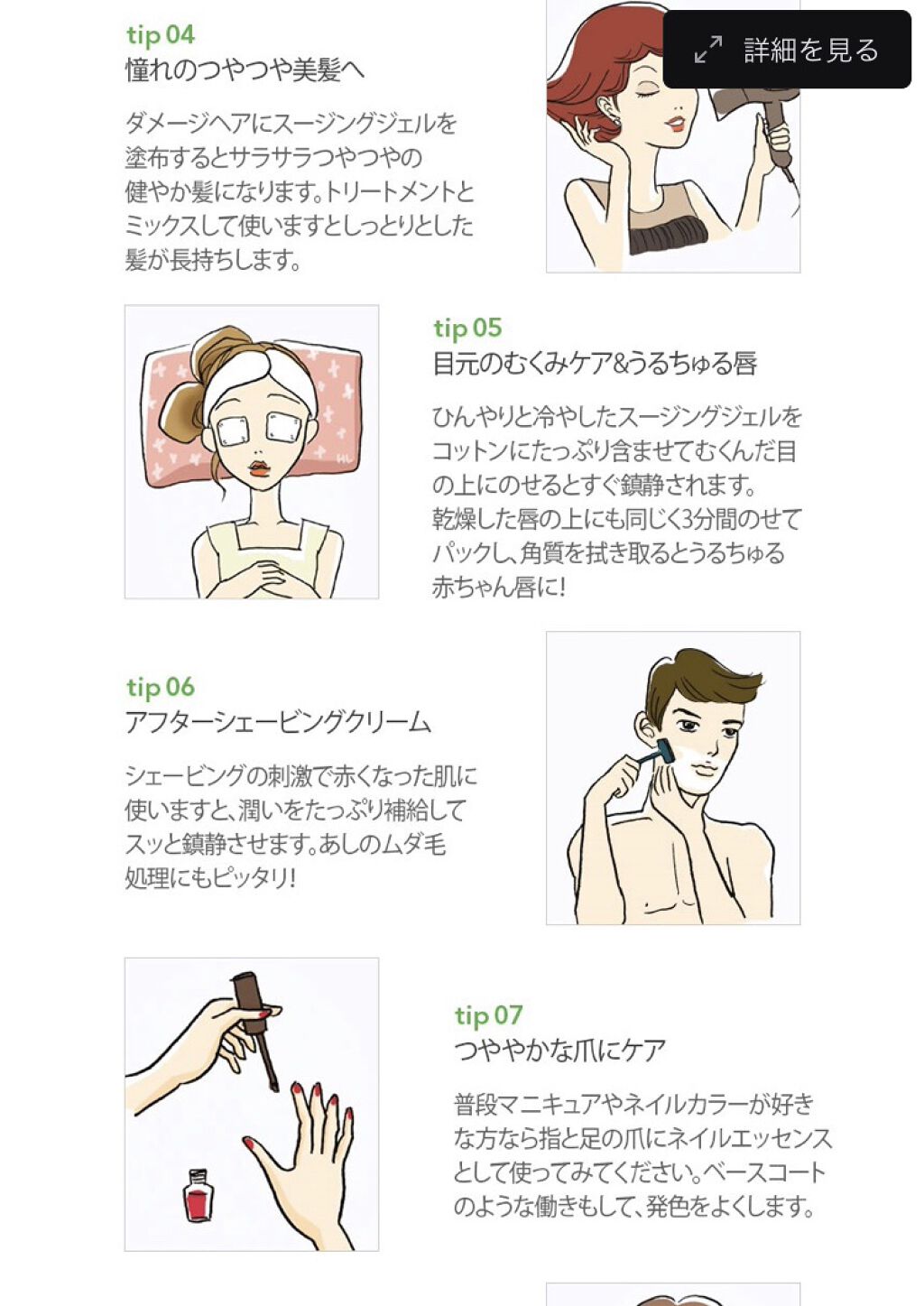 tip 04
憧れのつやつや美髪へ

ダメージヘアにスージングジェルを塗布するとサラサラつやつやの健やか髪になります。トリートメントとミックスして使いますとしっとりとした髪が長持ちします。

詳細を見る

tip 05
目元のむくみケア&うるちゅる唇

ひんやりと冷やしたスージングジェルをコットンにたっぷり含ませてむくんだ目の上にのせるとすぐ鎮静されます。乾燥した唇の上にも同じく3分間のせてパックし、角質を拭き取るとうるちゅる赤ちゃん唇に!

tip 06
アフターシェービングクリーム

シェービングの刺激で赤くなった肌に使いますと、潤いをたっぷり補給してスッと鎮静させます。あしのムダ毛処理にもピッタリ!

tip 07
つややかな爪にケア

普段マニキュアやネイルカラーが好きな方なら指と足の爪にネイルエッセンスとして使ってみてください。ベースコートのような働きもして、発色をよくします。