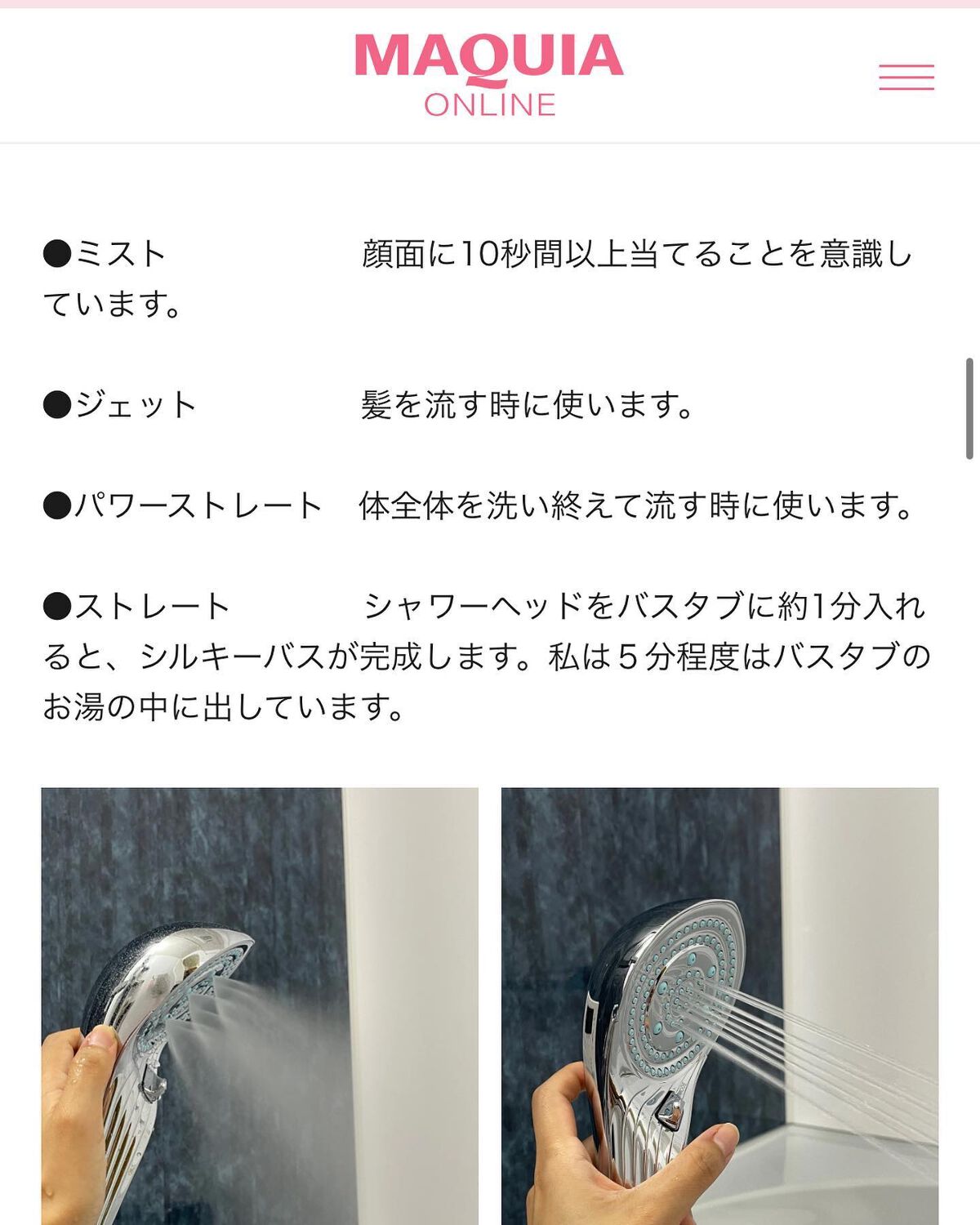 MAQUIA ONLINE

●ミスト　　　　　顔面に10秒間以上当てることを意識しています。

●ジェット　　　　髪を流す時に使います。

●パワーストレート　体全体を洗い終えて流す時に使います。

●ストレート　　　シャワーヘッドをバスタブに約1分入れると、シルキーバスが完成します。私は５分程度はバスタブのお湯の中に出しています。