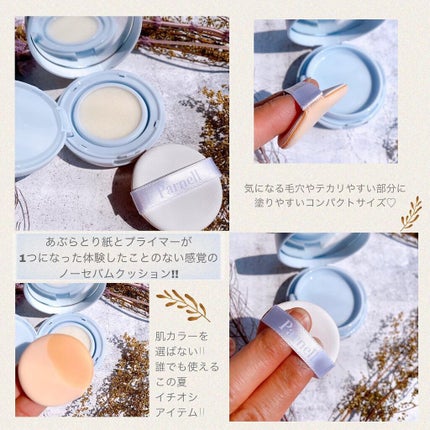 Parnell

気になる毛穴やテカリやすい部分に
塗りやすいコンパクトサイズ♡

あぶらとり紙とプライマーが
1つになった体験したことのない感覚の
ノーセバムクッション!!

肌カラーを
選ばない!!
誰でも使える
この夏
イチオシ
アイテム!!

Parnell