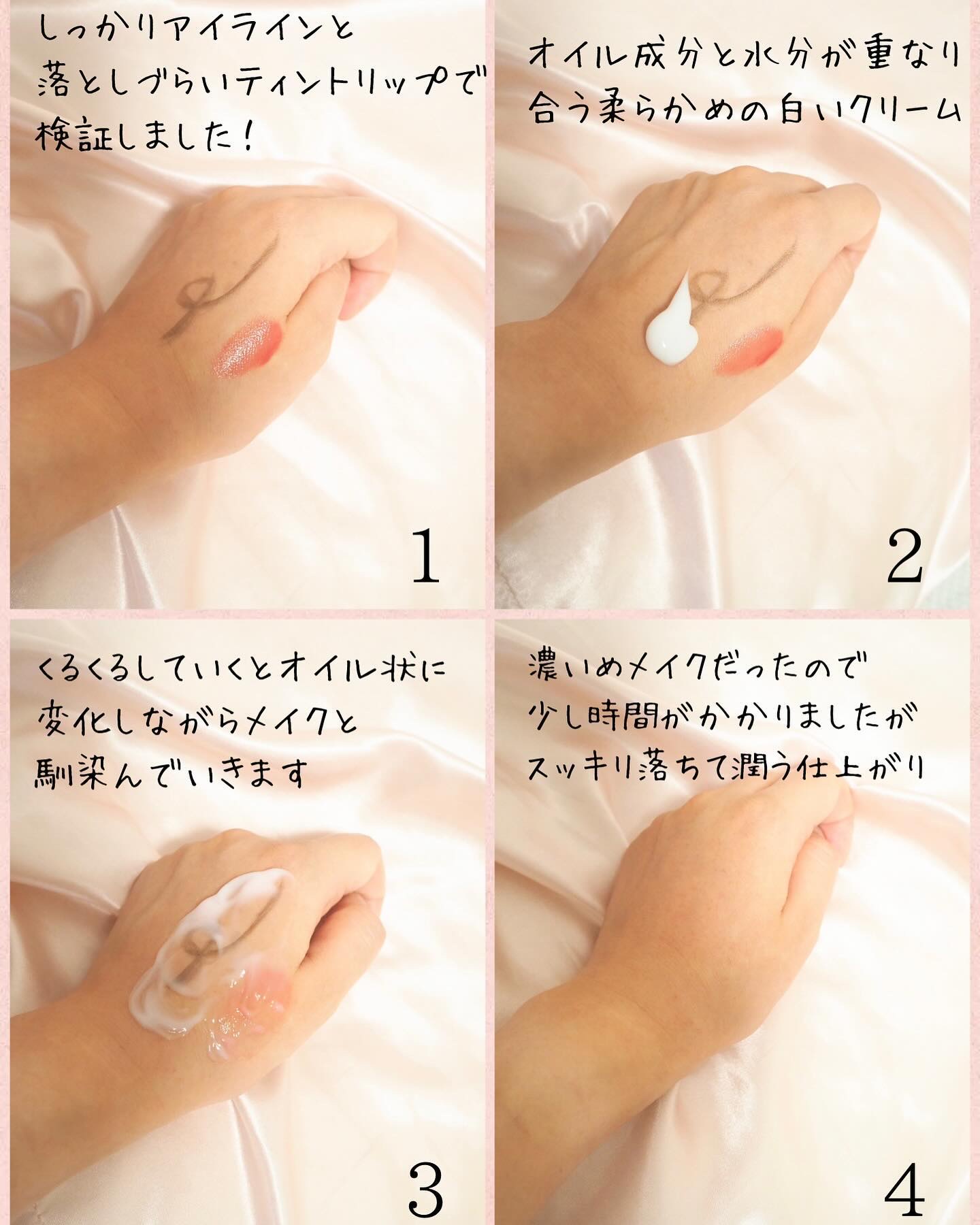 しっかりアイラインと
落としづらいティントリップで
検証しました！

1

オイル成分と水分が重なり
合う柔らかめの白いクリーム

2

くるくるしていくとオイル状に
変化しながらメイクと
馴染んでいきます

3

濃いめメイクだったので
少し時間がかかりましたが
スッキリ落ちて潤う仕上がり

4