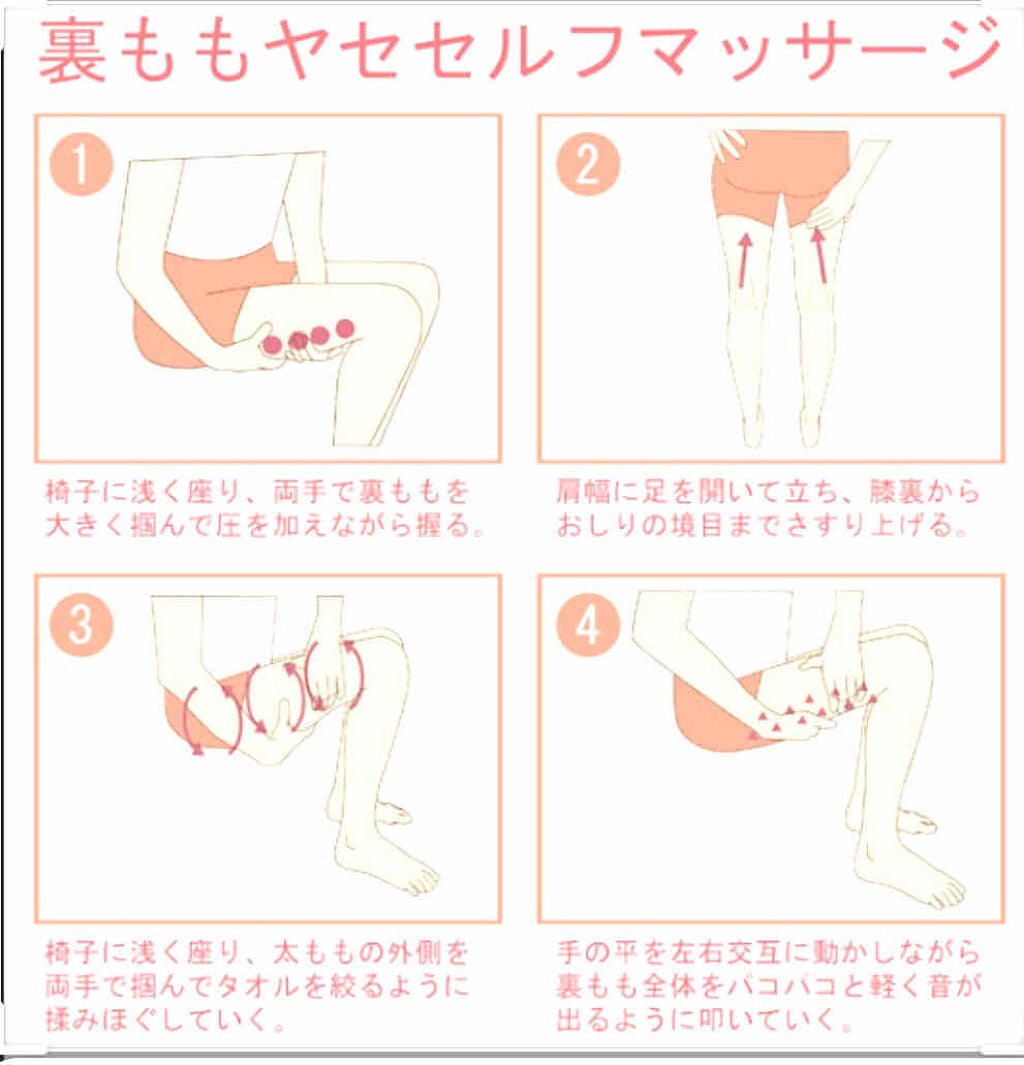 裏ももヤセセルフマッサージ

1

椅子に浅く座り、両手で裏ももを大きく掴んで圧を加えながら握る。

2

肩幅に足を開いて立ち、膝裏からおしりの境目までさすり上げる。

3

椅子に浅く座り、太ももの外側を両手で掴んでタオルを絞るように揉みほぐしていく。

4

手の平を左右交互に動かしながら裏もも全体をパコパコと軽く音が出るように叩いていく。