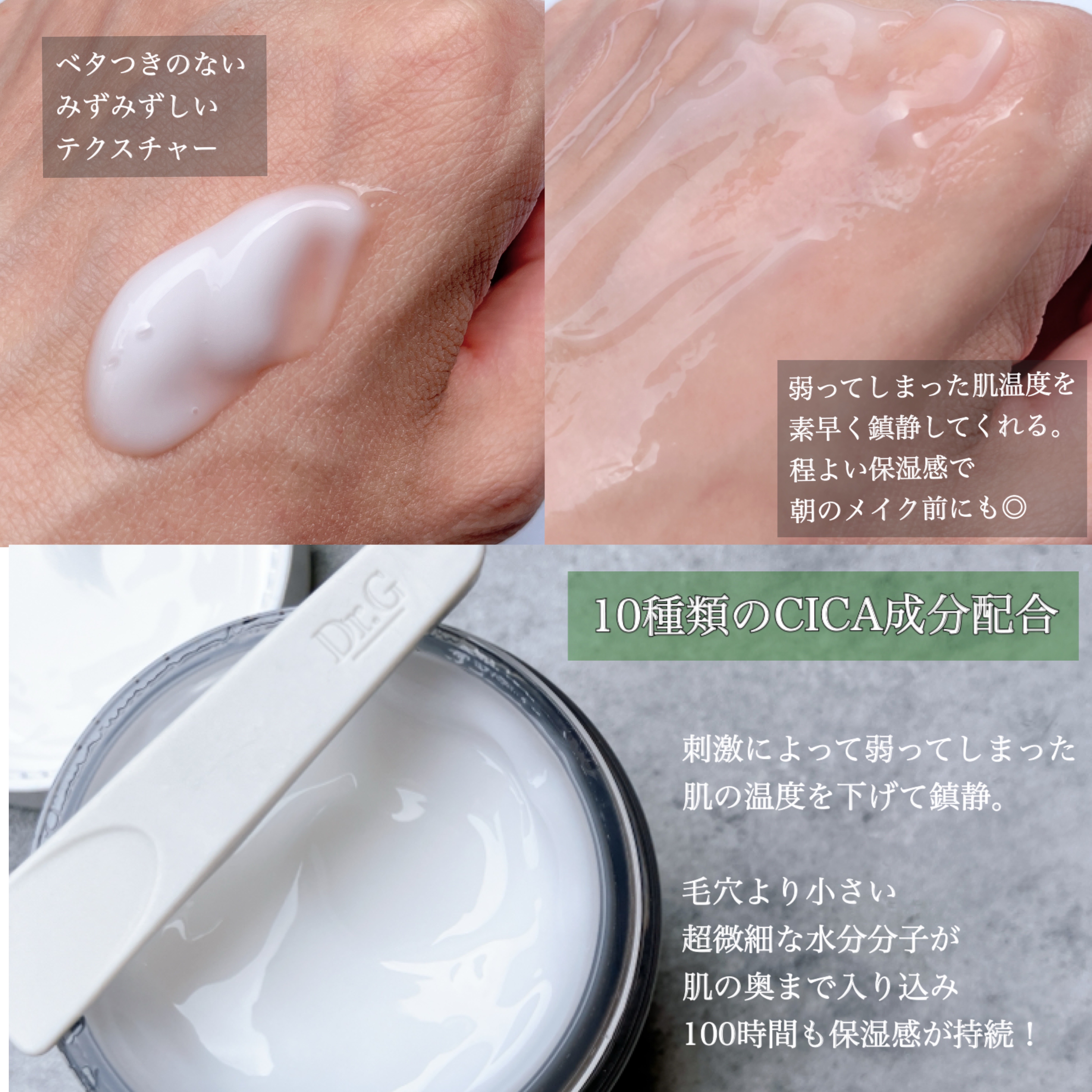 ベタつきのない
みずみずしい
テクスチャー

弱ってしまった肌温度を
素早く鎮静してくれる。
程よい保湿感で
朝のメイク前にも◎

Dr.G

10種類のCICA成分配合

刺激によって弱ってしまった
肌の温度を下げて鎮静。

毛穴より小さい
超微細な水分分子が
肌の奥まで入り込み
100時間も保湿感が持続！