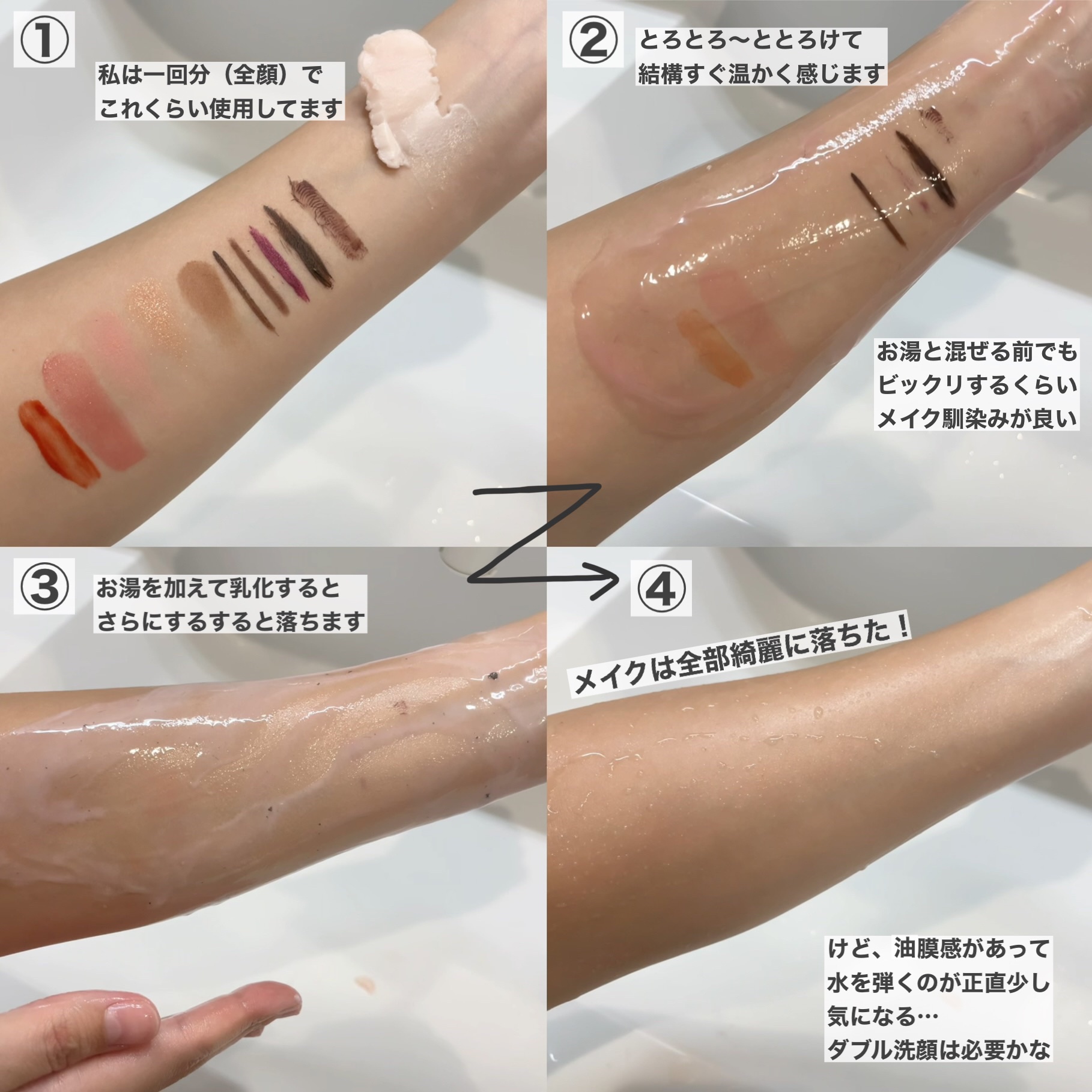 ①

私は一回分（全顔）で
これくらい使用してます

②

とろとろ〜ととろけて
結構すぐ温かく感じます

お湯と混ぜる前でも
ビックリするくらい
メイク馴染みが良い

③

お湯を加えて乳化すると
さらにするすると落ちます

④

メイクは全部綺麗に落ちた！

けど、油膜感があって
水を弾くのが正直少し
気になる…
ダブル洗顔は必要かな