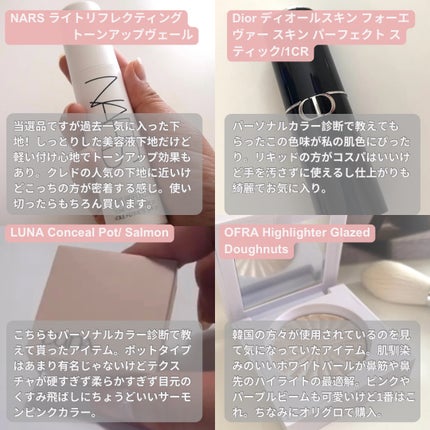 NARS ライトリフレクティング トーンアップヴェール

当選品ですが過去一気に入った下地！しっとりした美容液下地だけど軽い付け心地でトーンアップ効果もあり。クレドの人気の下地に近いけどこっちの方が密着する感じ。使い切ったらもちろん買います。

Dior ディオールスキン フォーエヴァー スキン パーフェクト スティック/1CR

パーソナルカラー診断で教えてもらったこの色味が私の肌色にぴったり。リキッドの方がコスパはいいけど手を汚さずに使えるし仕上がりも綺麗でお気に入り。

LUNA Conceal Pot/ Salmon

こちらもパーソナルカラー診断で教えて貰ったアイテム。ポットタイプはあまり有名じゃないけどテクスチャが硬すぎず柔らかすぎず目元のくすみ飛ばしにちょうどいいサーモンピンクカラー。

OFRA Highlighter Glazed Doughnuts

韓国の方々が使用されているのを見て気になっていたアイテム。肌馴染みのいいホワイトパールが鼻筋や鼻先のハイライトの最適解。ピンクやパープルビームも可愛いけど1番はこれ。ちなみにオリグロで購入。