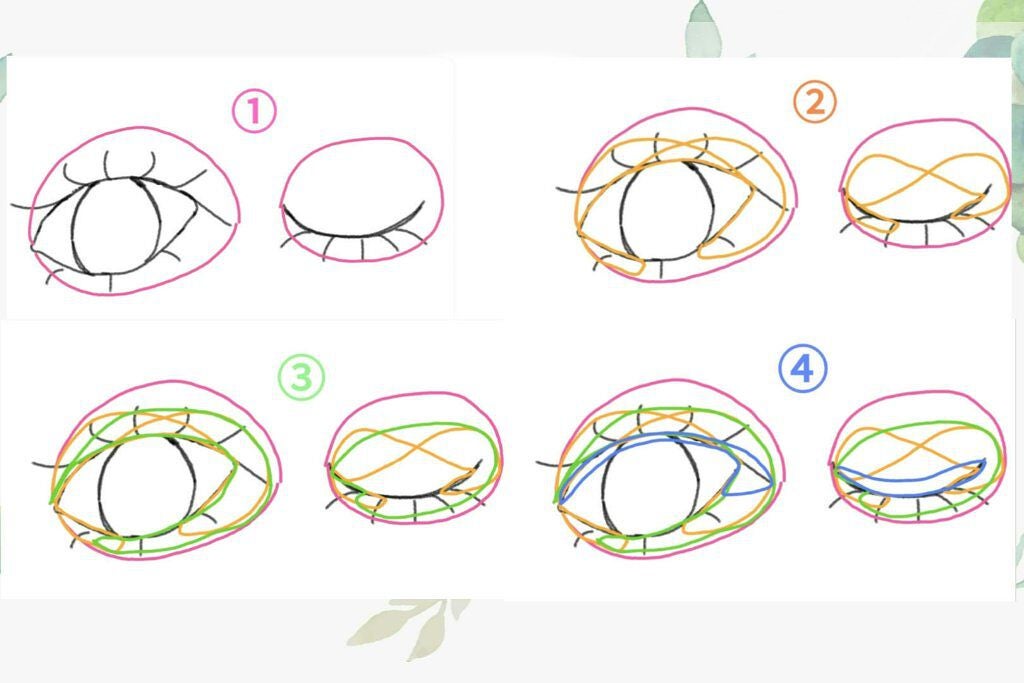 ①
②
③
④