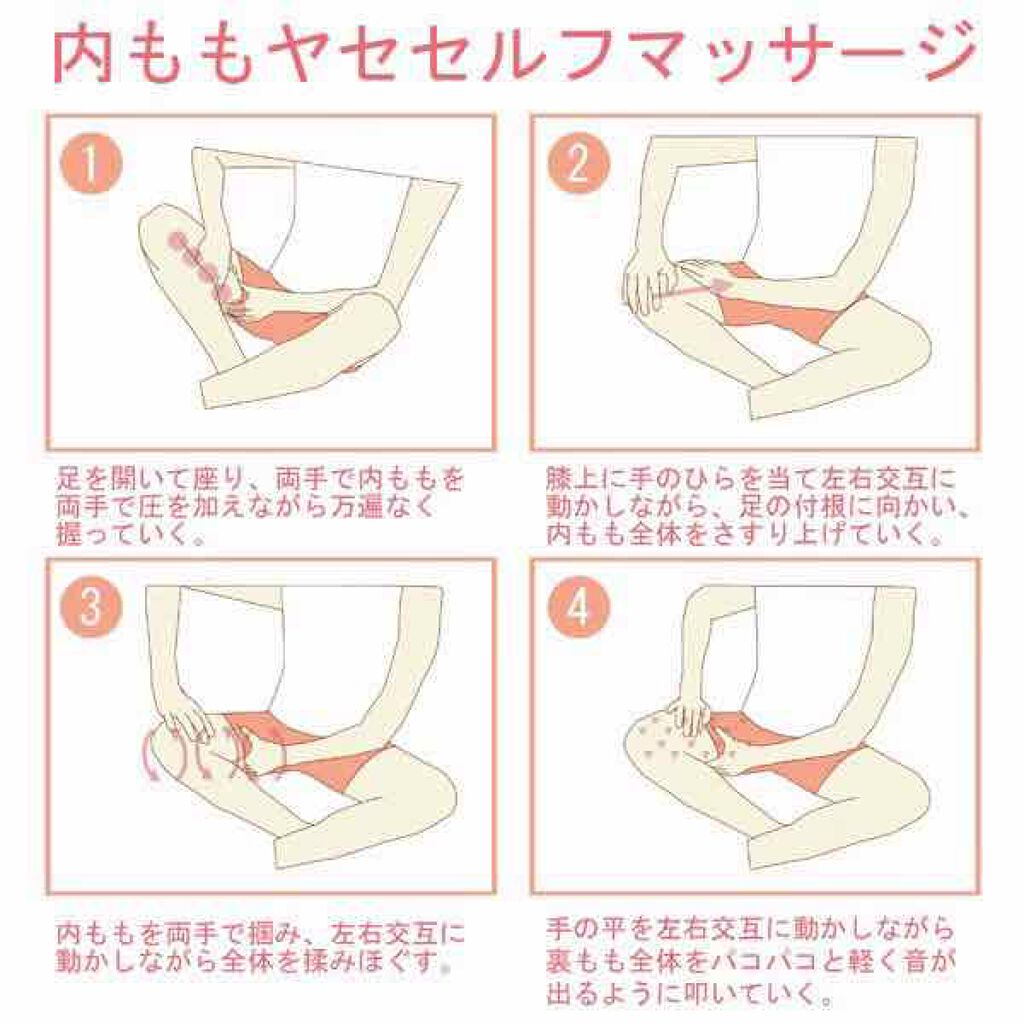 内ももヤセセルフマッサージ

1

足を開いて座り、両手で内ももを両手で圧を加えながら万遍なく握っていく。

2

膝上に手のひらを当て左右交互に動かしながら、足の付根に向かい、内もも全体をさすり上げていく。

3

内ももを両手で掴み、左右交互に動かしながら全体を揉みほぐす。

4

手の平を左右交互に動かしながら裏もも全体をパコパコと軽く音が出るように叩いていく。