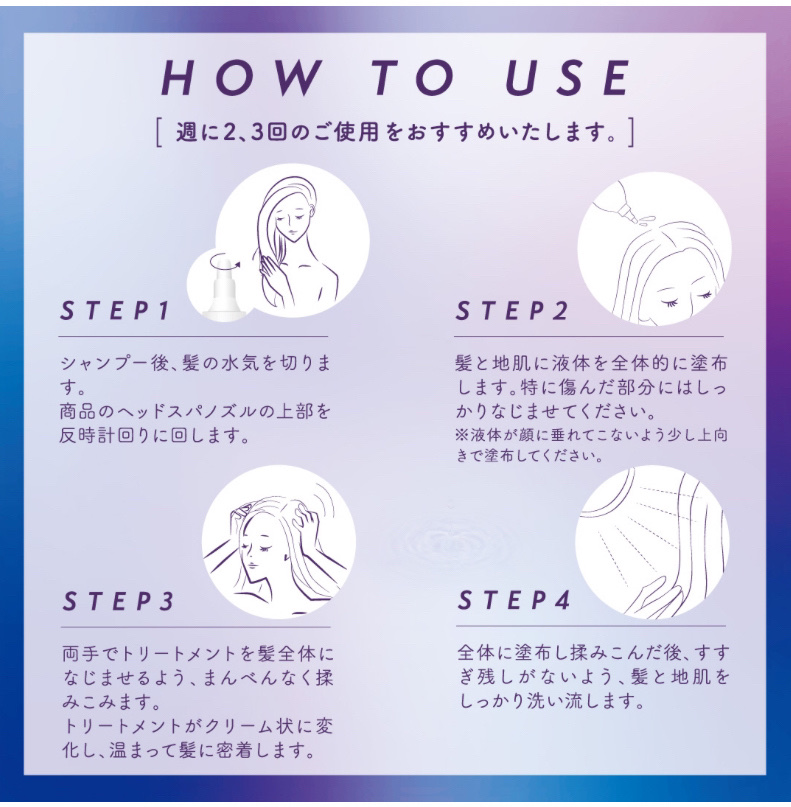 HOW TO USE

[ 週に2、3回のご使用をおすすめいたします。]

STEP1

シャンプー後、髪の水気を切ります。
商品のヘッドスパノズルの上部を反時計回りに回します。

STEP2

髪と地肌に液体を全体的に塗布します。特に傷んだ部分にはしっかりなじませてください。
※液体が顔に垂れてこないよう少し上向きで塗布してください。

STEP3

両手でトリートメントを髪全体になじませるよう、まんべんなく揉みこみます。
トリートメントがクリーム状に変化し、温まって髪に密着します。

STEP4

全体に塗布し揉みこんだ後、すすぎ残しがないよう、髪と地肌をしっかり洗い流します。