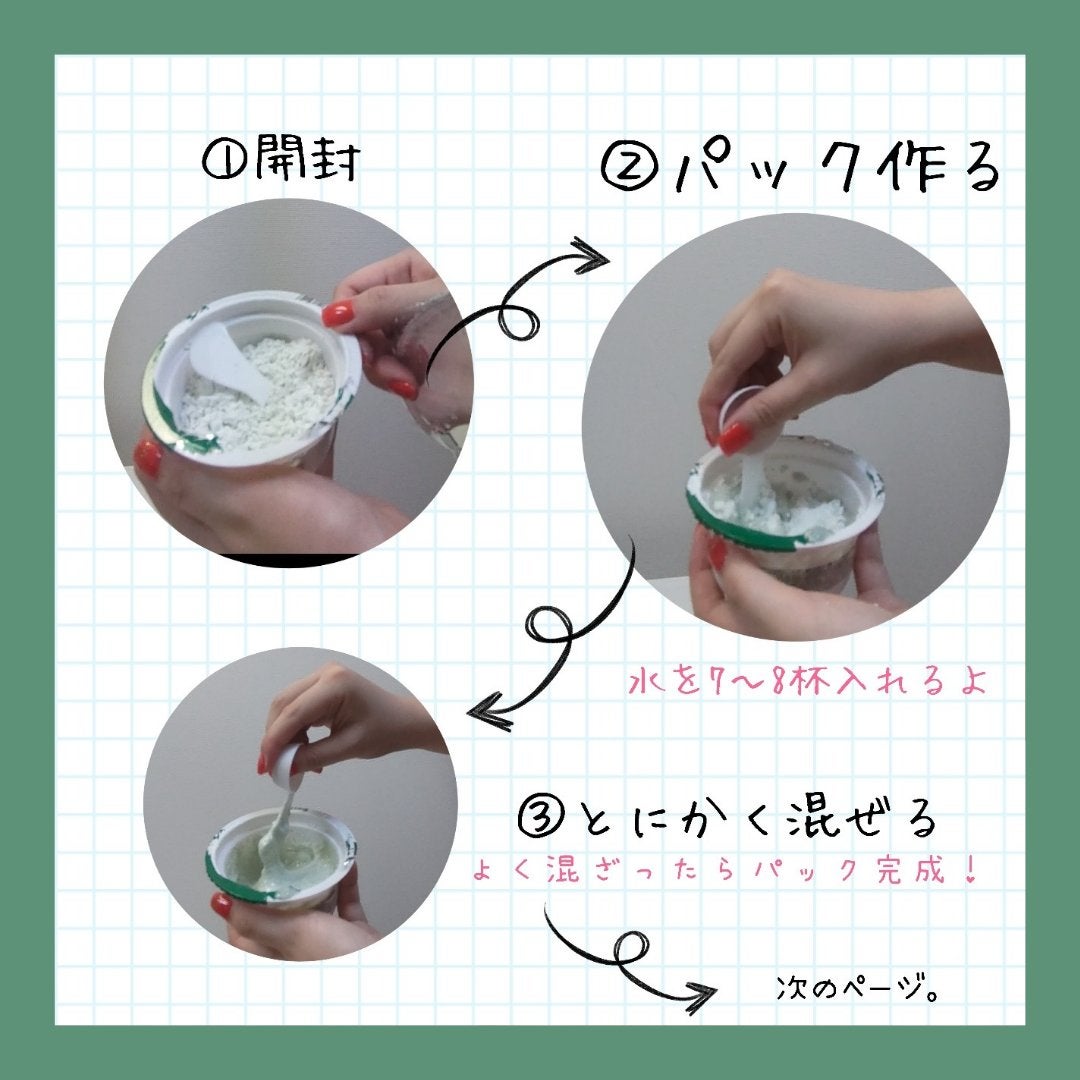 ①開封

②パック作る

水を7〜8杯入れるよ

③とにかく混ぜる

よく混ざったらパック完成！

次のページ。