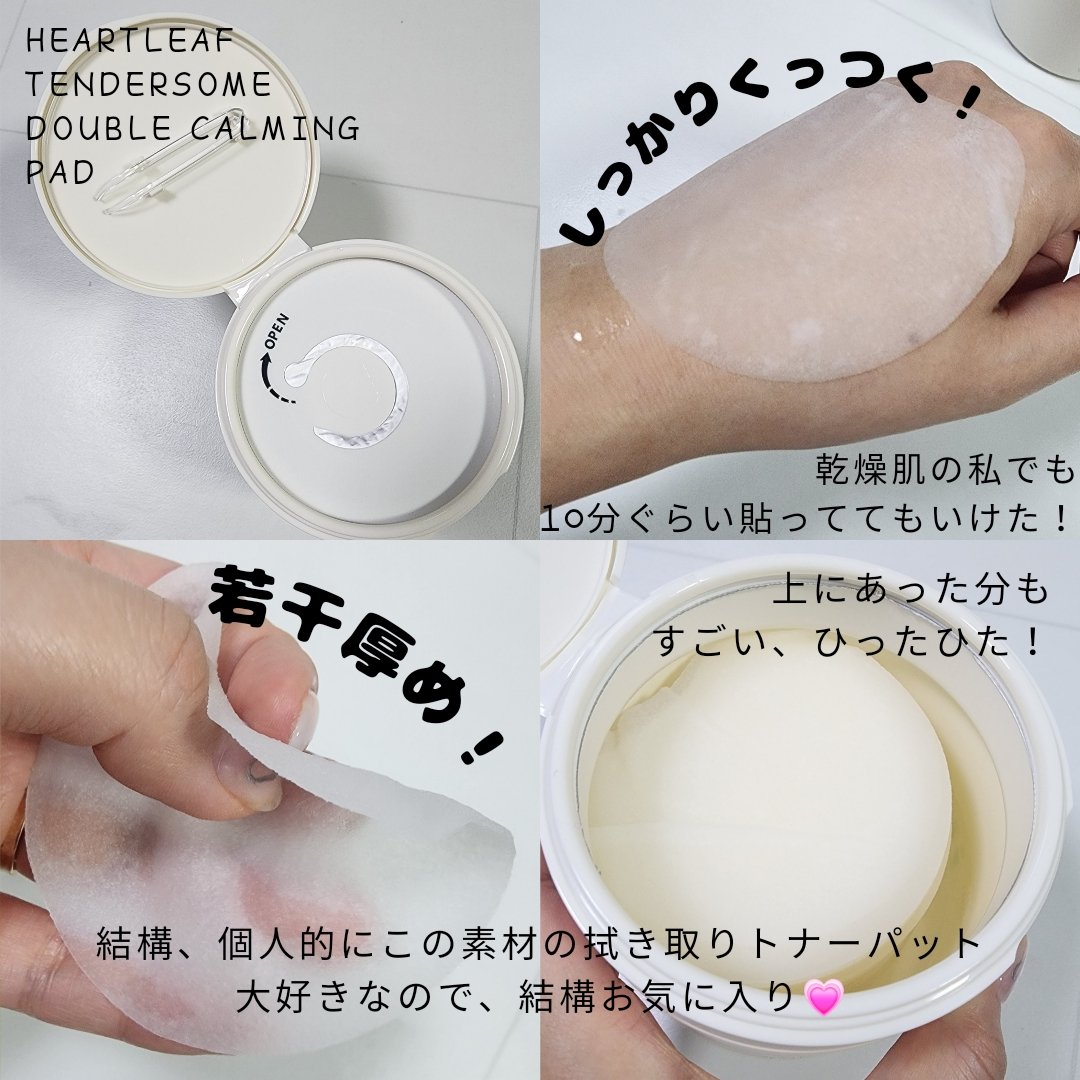 HEARTLEAF TENDERSOME DOUBLE CALMING PAD

OPEN

しっかりくっつく！

乾燥肌の私でも
10分ぐらい貼っててもいけた！

若干厚め！

上にあった分も
すごい、ひったひた！

結構、個人的にこの素材の拭き取りトナーパット
大好きなので、結構お気に入り💗