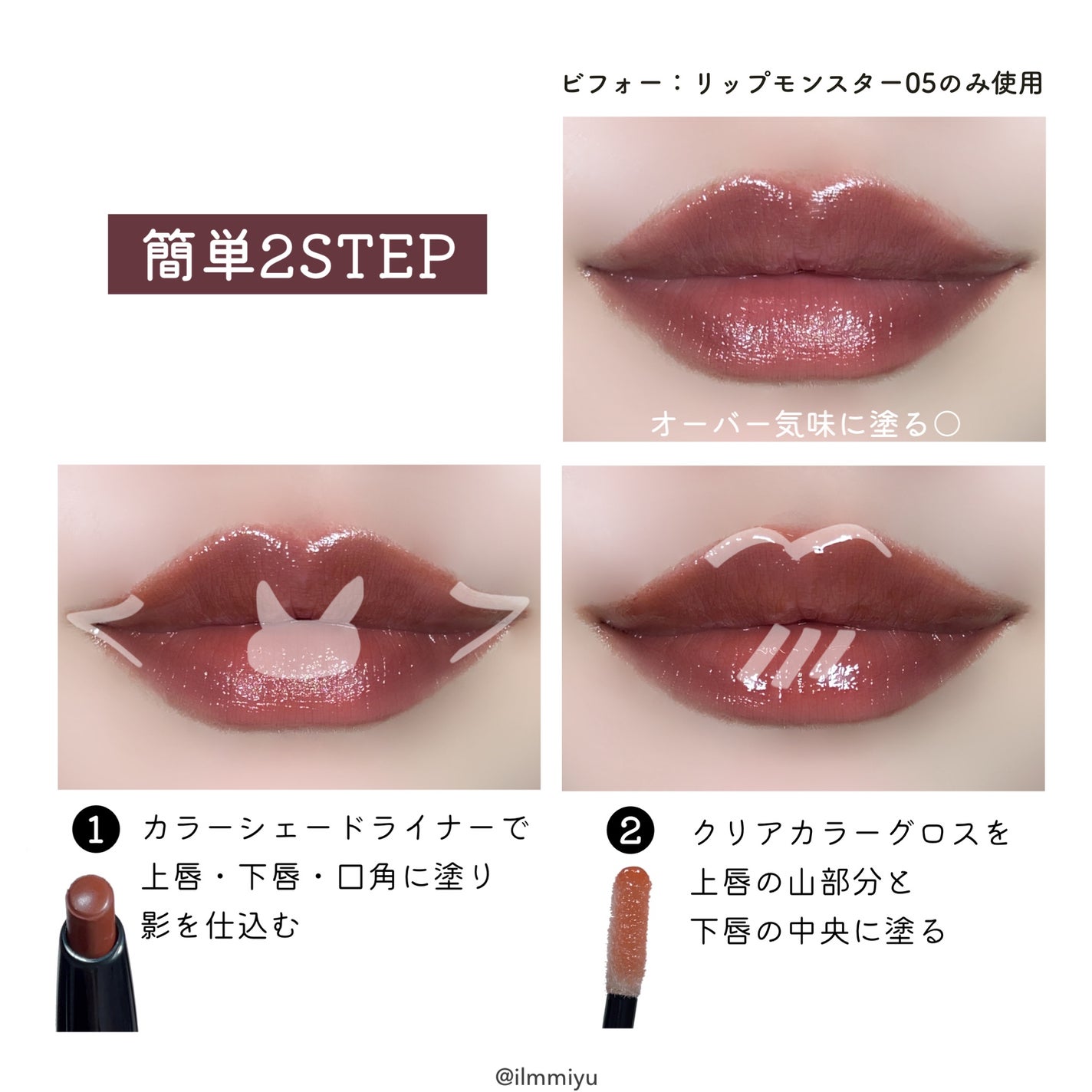 ビフォー：リップモンスター05のみ使用

簡単2STEP

オーバー気味に塗る○

❶ カラーシェードライナーで上唇・下唇・口角に塗り影を仕込む

❷ クリアカラーグロスを上唇の山部分と下唇の中央に塗る

@ilmmiyu