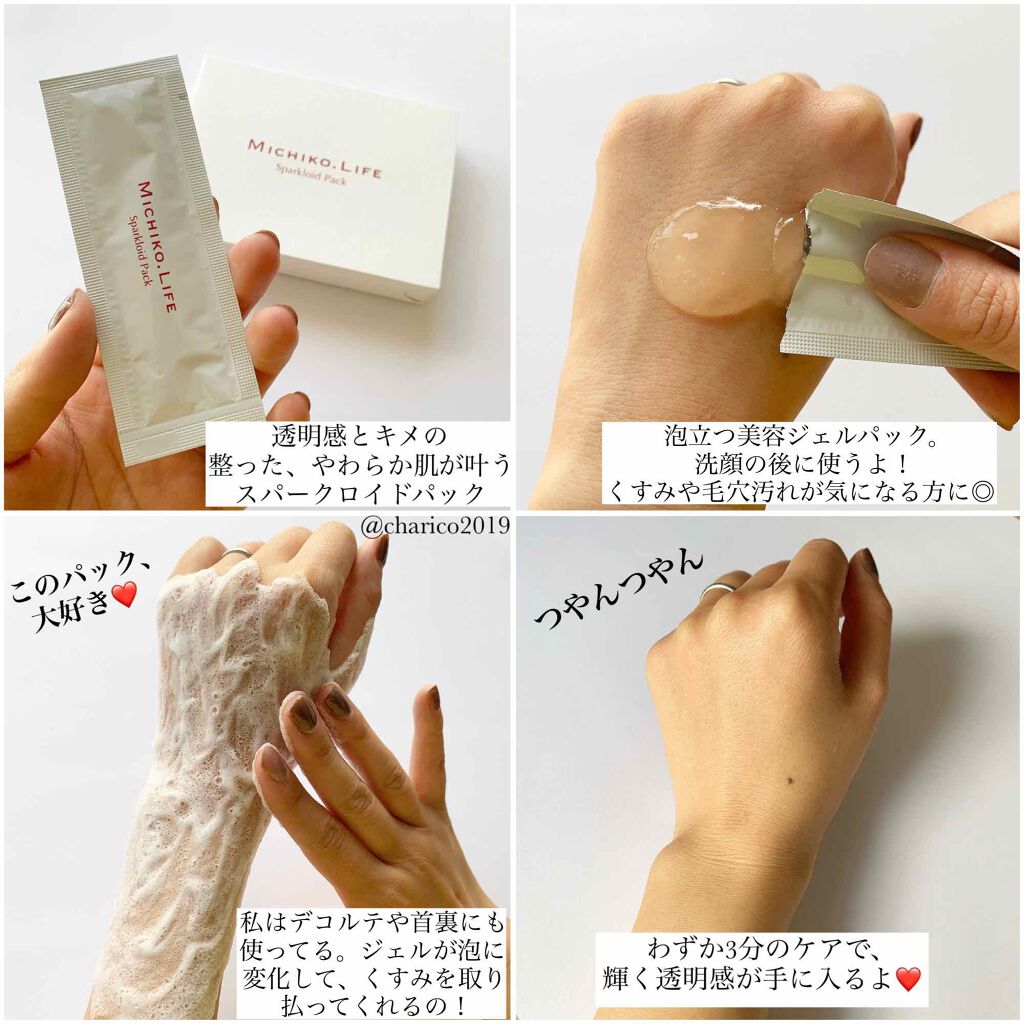 MICHIKO.LIFE
Sparkloid Pack

MICHIKO.LIFE
Sparkloid Pack

透明感とキメの
整った、やわらか肌が叶う
スパークロイドパック

泡立つ美容ジェルパック。
洗顔の後に使うよ！
くすみや毛穴汚れが気になる方に◎

@charico2019

このパック、
大好き❤️

私はデコルテや首裏にも
使ってる。ジェルが泡に
変化して、くすみを取り
払ってくれるの！

つやんつやん

わずか3分のケアで、
輝く透明感が手に入るよ❤️