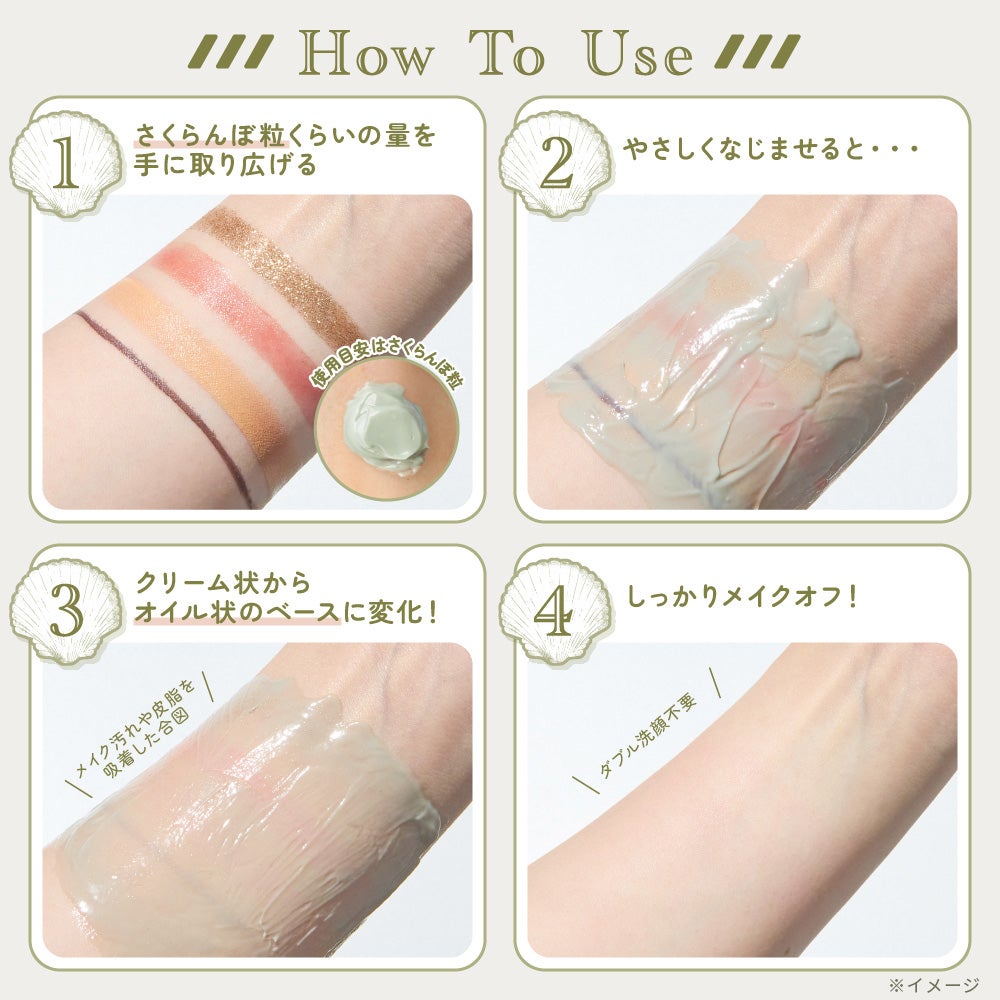 How To Use

1
さくらんぼ粒くらいの量を手に取り広げる

使用目安はさくらんぼ粒

2
やさしくなじませると・・・

3
クリーム状からオイル状のベースに変化！

メイク汚れや皮脂を吸着した合図

4
しっかりメイクオフ！

ダブル洗顔不要

※イメージ