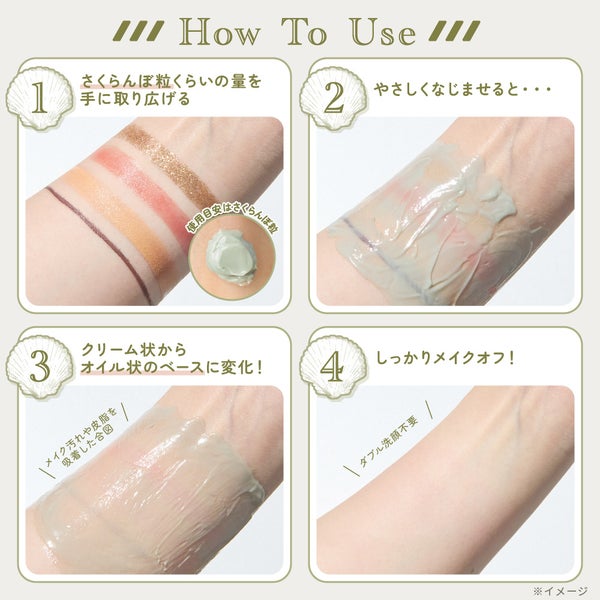 How To Use

1
さくらんぼ粒くらいの量を手に取り広げる

使用目安はさくらんぼ粒

2
やさしくなじませると・・・

3
クリーム状からオイル状のベースに変化！

メイク汚れや皮脂を吸着した合図

4
しっかりメイクオフ！

ダブル洗顔不要

※イメージ