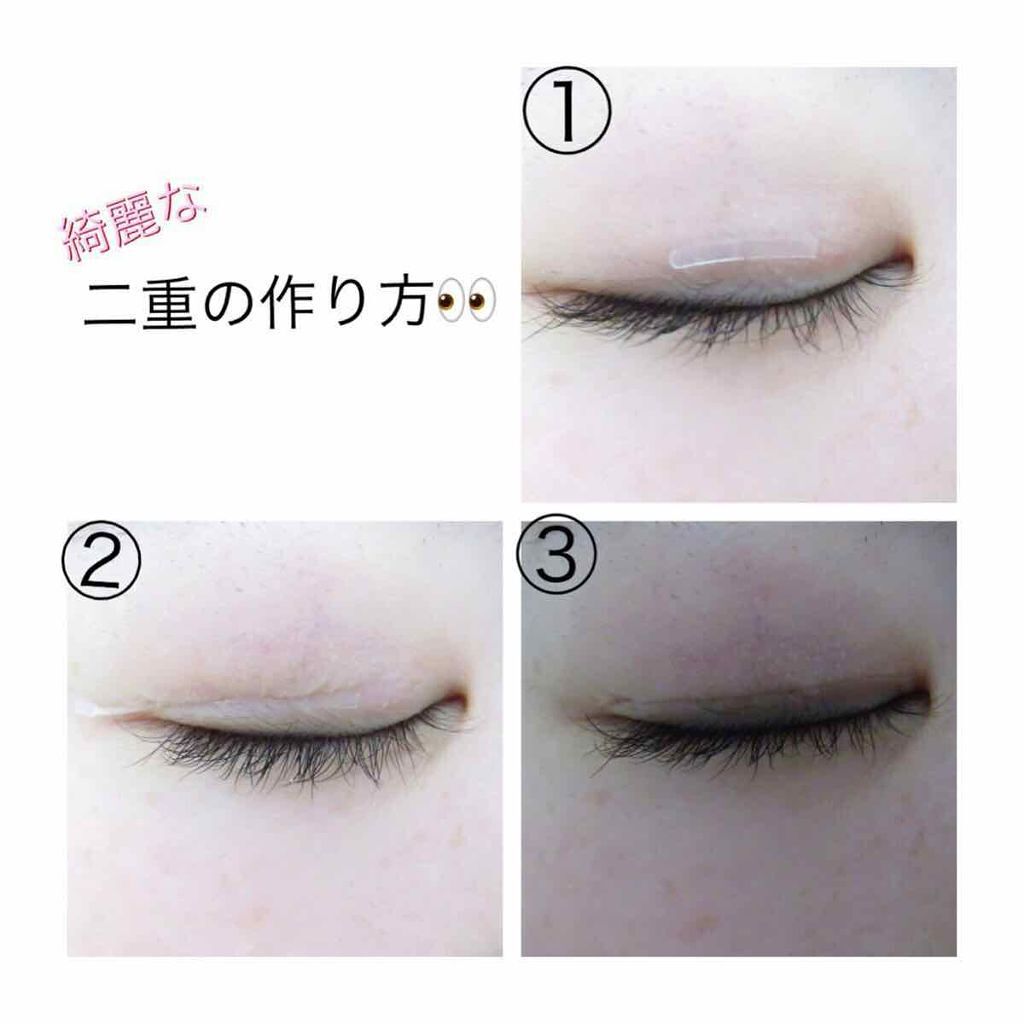 綺麗な
二重の作り方👀

①

②

③