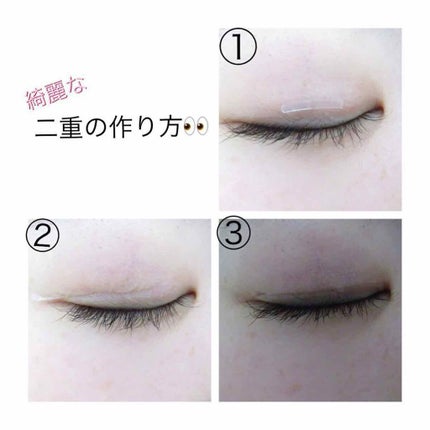 綺麗な
二重の作り方👀

①

②

③