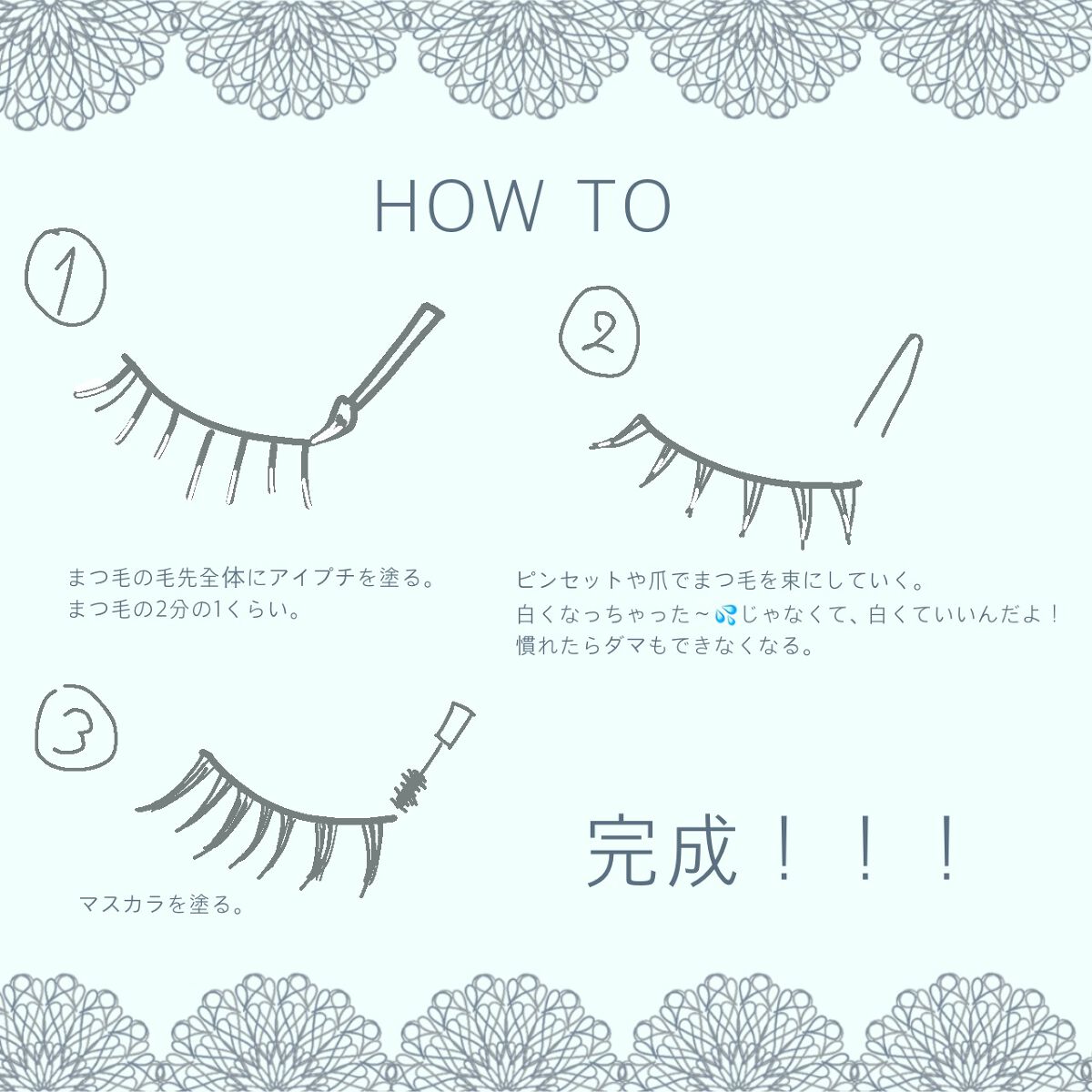 HOW TO

1

まつ毛の毛先全体にアイプチを塗る。
まつ毛の2分の1くらい。

2

ピンセットや爪でまつ毛を束にしていく。
白くなっちゃった～💦じゃなくて、白くていいんだよ！
慣れたらダマもできなくなる。

3

マスカラを塗る。

完成！！！