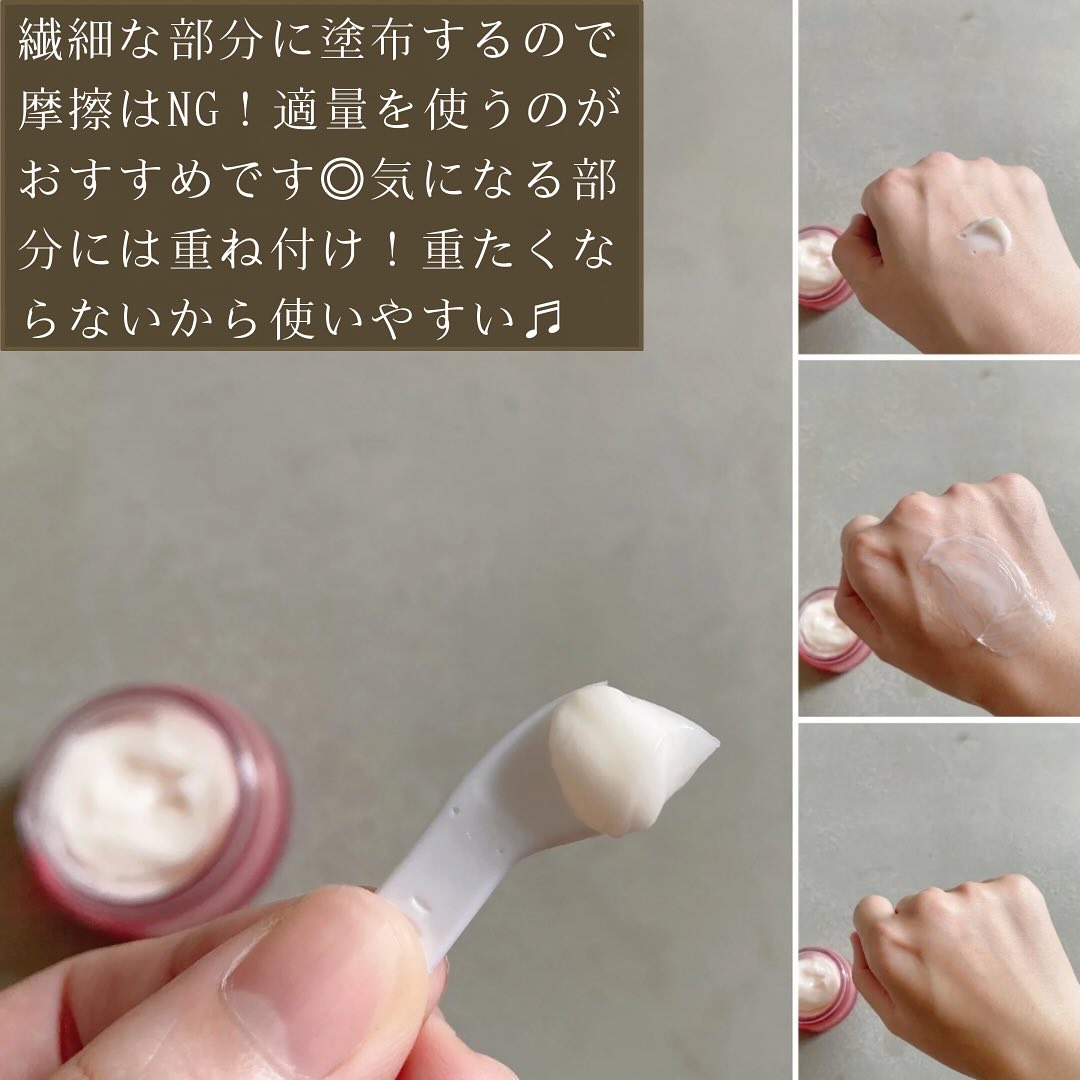 繊細な部分に塗布するので摩擦はNG！適量を使うのがおすすめです◎気になる部分には重ね付け！重たくならないから使いやすい♬