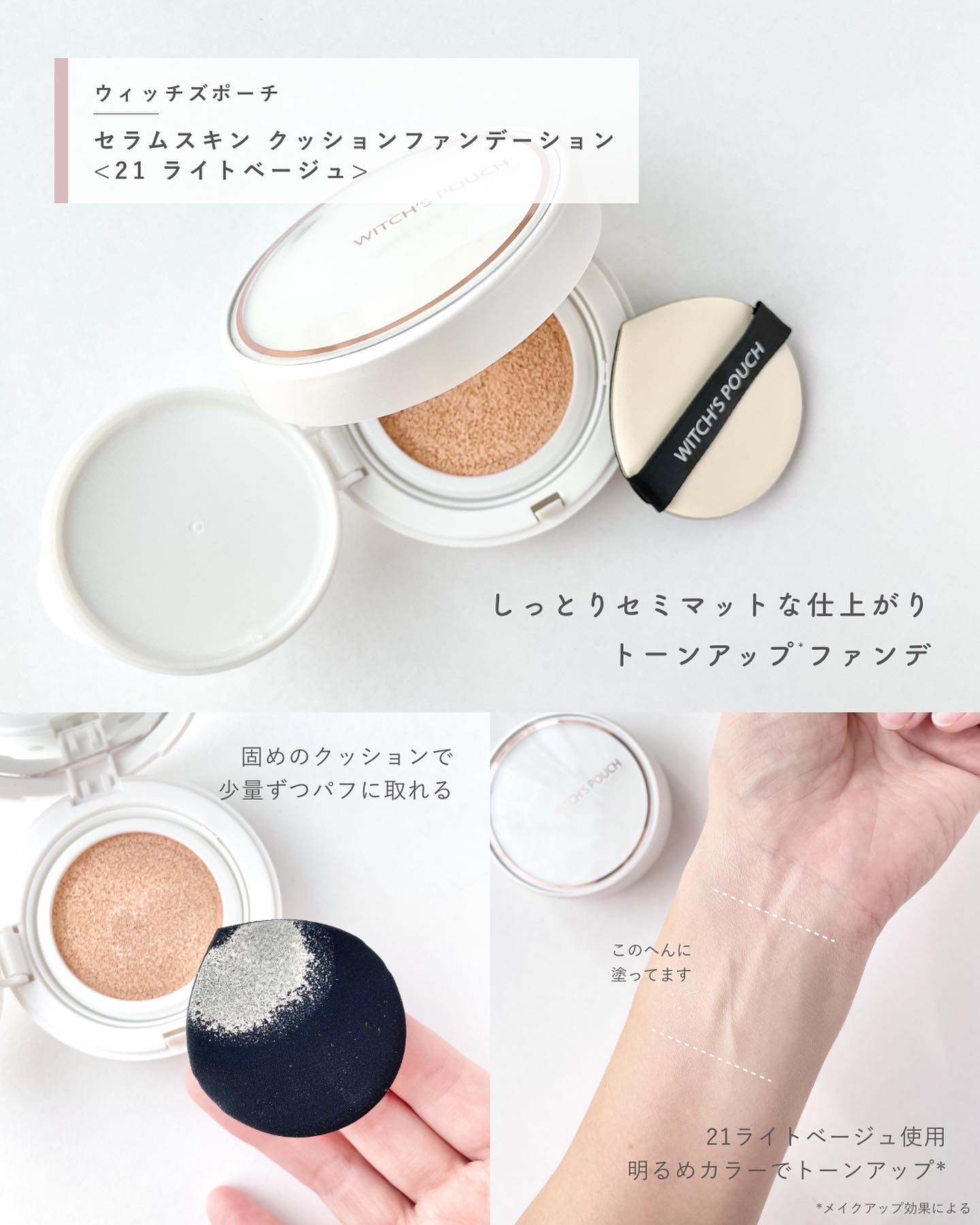 ウィッチズポーチ

セラムスキン クッションファンデーション
<21 ライトベージュ>

WITCH'S POUCH

WITCH'S POUCH

しっとりセミマットな仕上がり
トーンアップ*ファンデ

固めのクッションで
少量ずつパフに取れる

WITCH'S POUCH

このへんに
塗ってます

21ライトベージュ使用
明るめカラーでトーンアップ*

*メイクアップ効果による