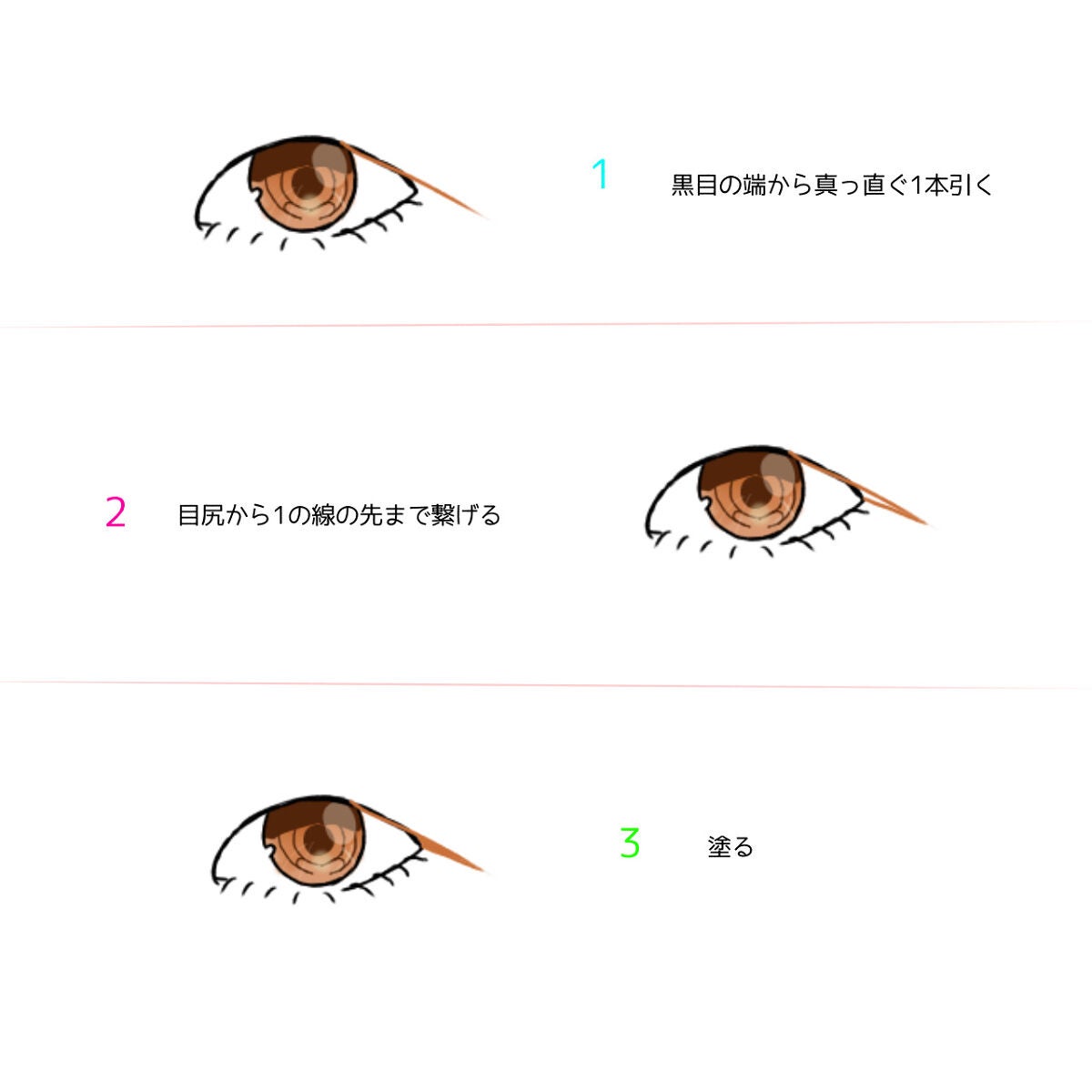 1 黒目の端から真っ直ぐ1本引く

2 目尻から1の線の先まで繋げる

3 塗る